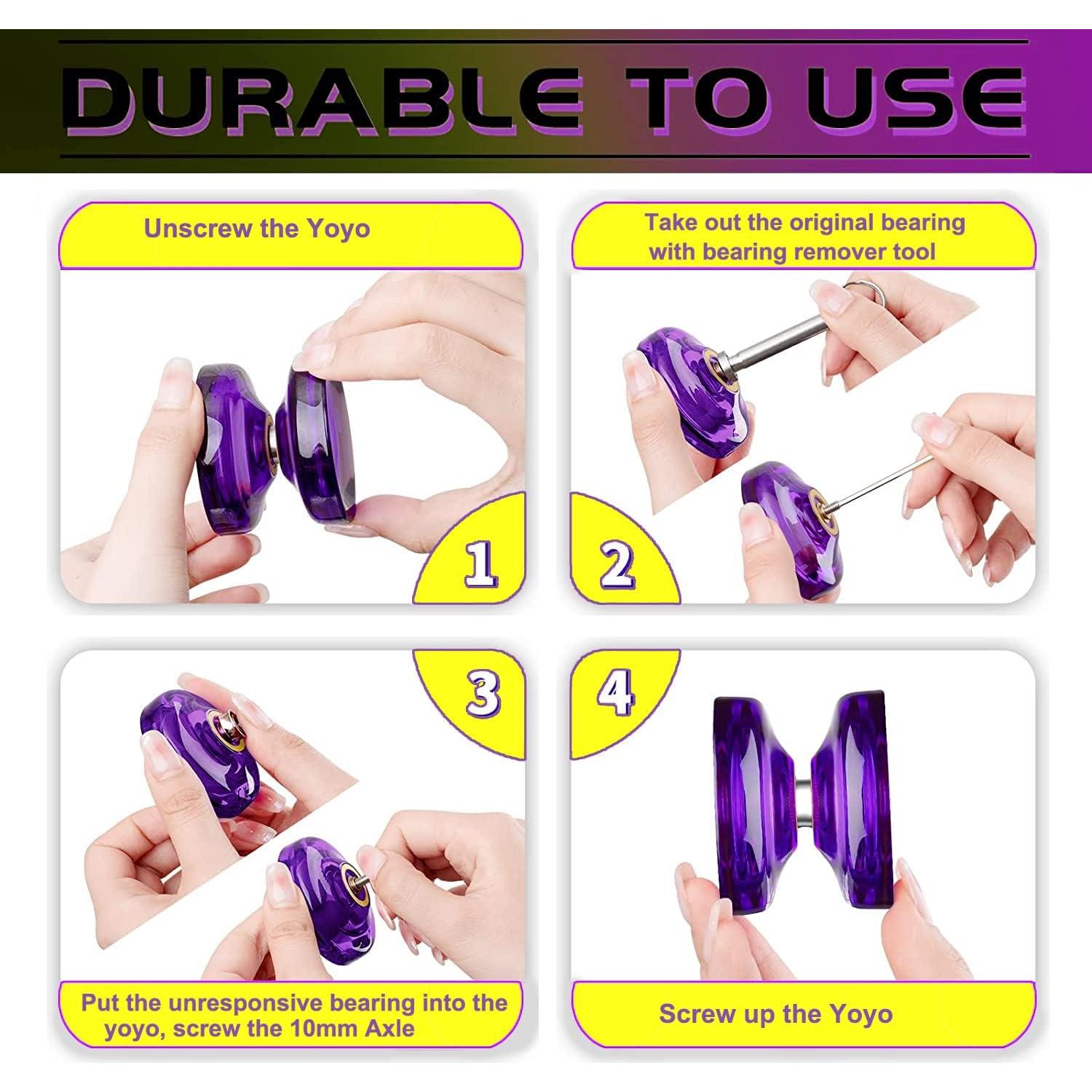 DURABLE TO USE

Unscrew the Yoyo

1

Take out the original bearing with bearing remover tool

2

3

Put the unresponsive bearing into the yoyo, screw the 10mm Axle

4

Screw up the Yoyo