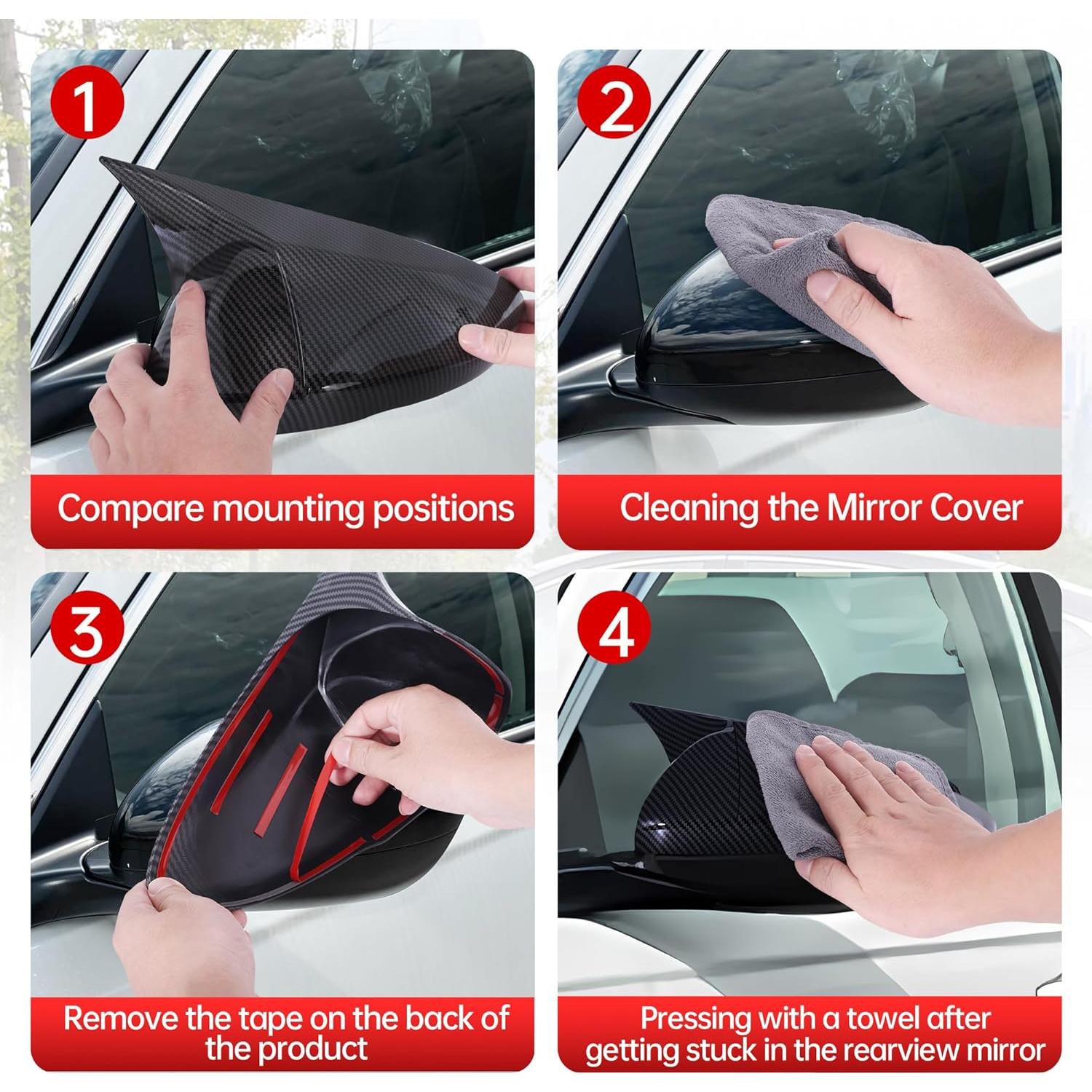 1
Compare mounting positions

2
Cleaning the Mirror Cover

3
Remove the tape on the back of the product

4
Pressing with a towel after getting stuck in the rearview mirror