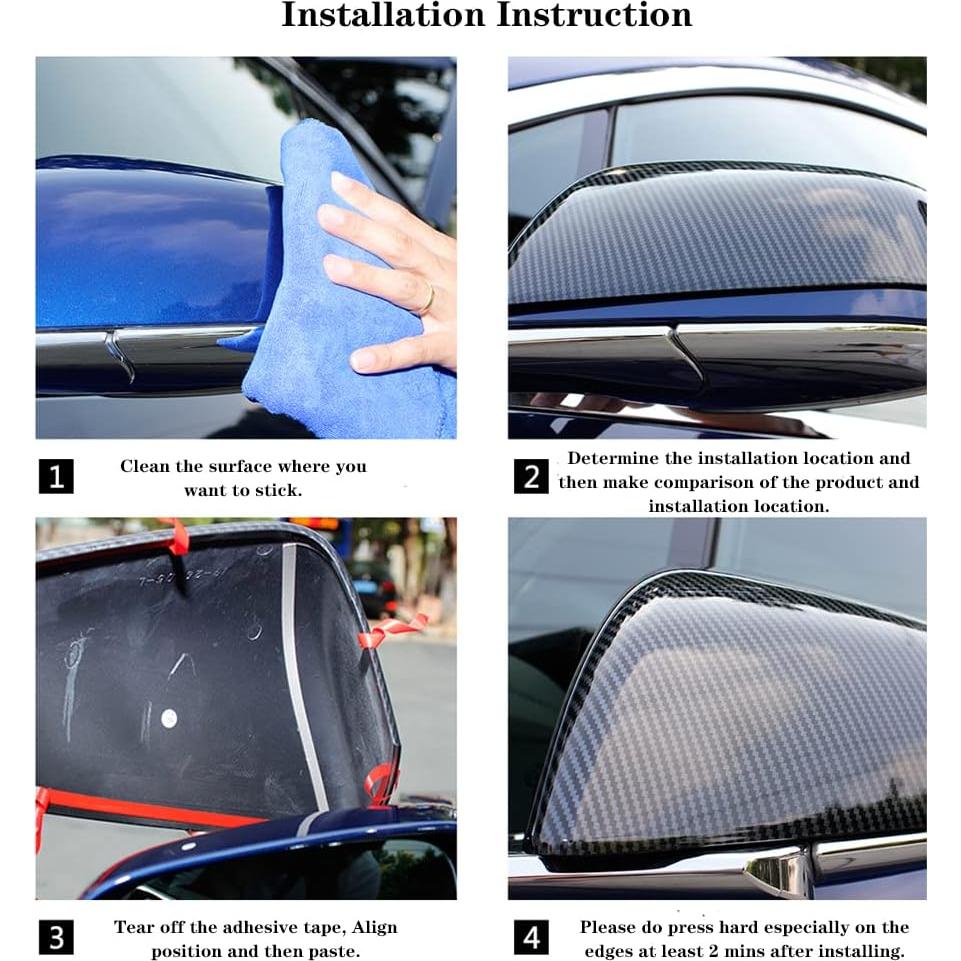 Installation Instruction

1 Clean the surface where you want to stick.

2 Determine the installation location and then make comparison of the product and installation location.

3 Tear off the adhesive tape, Align position and then paste.

4 Please do press hard especially on the edges at least 2 mins after installing.