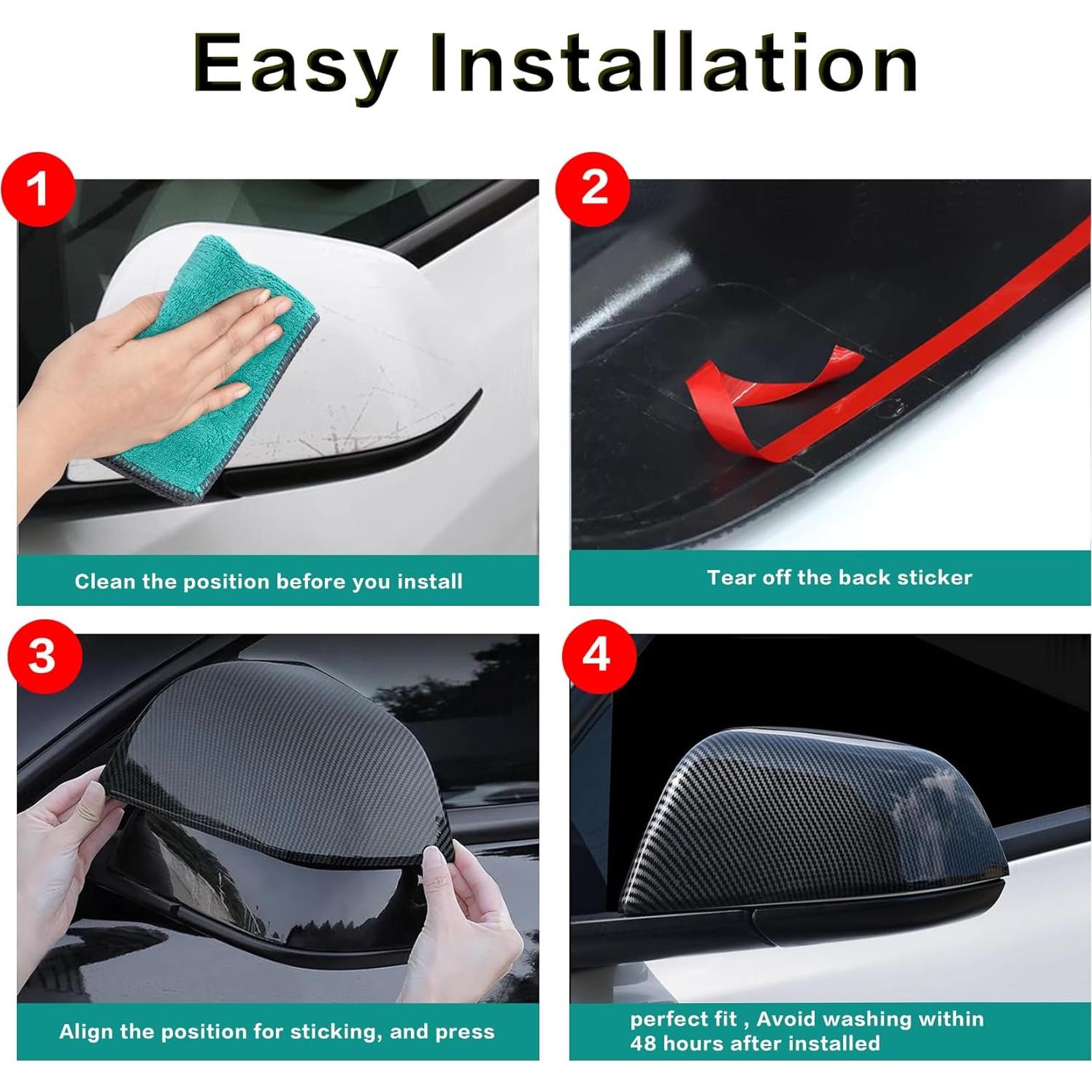 Easy Installation

1

Clean the position before you install

2

Tear off the back sticker

3

Align the position for sticking, and press

4

perfect fit , Avoid washing within 48 hours after installed