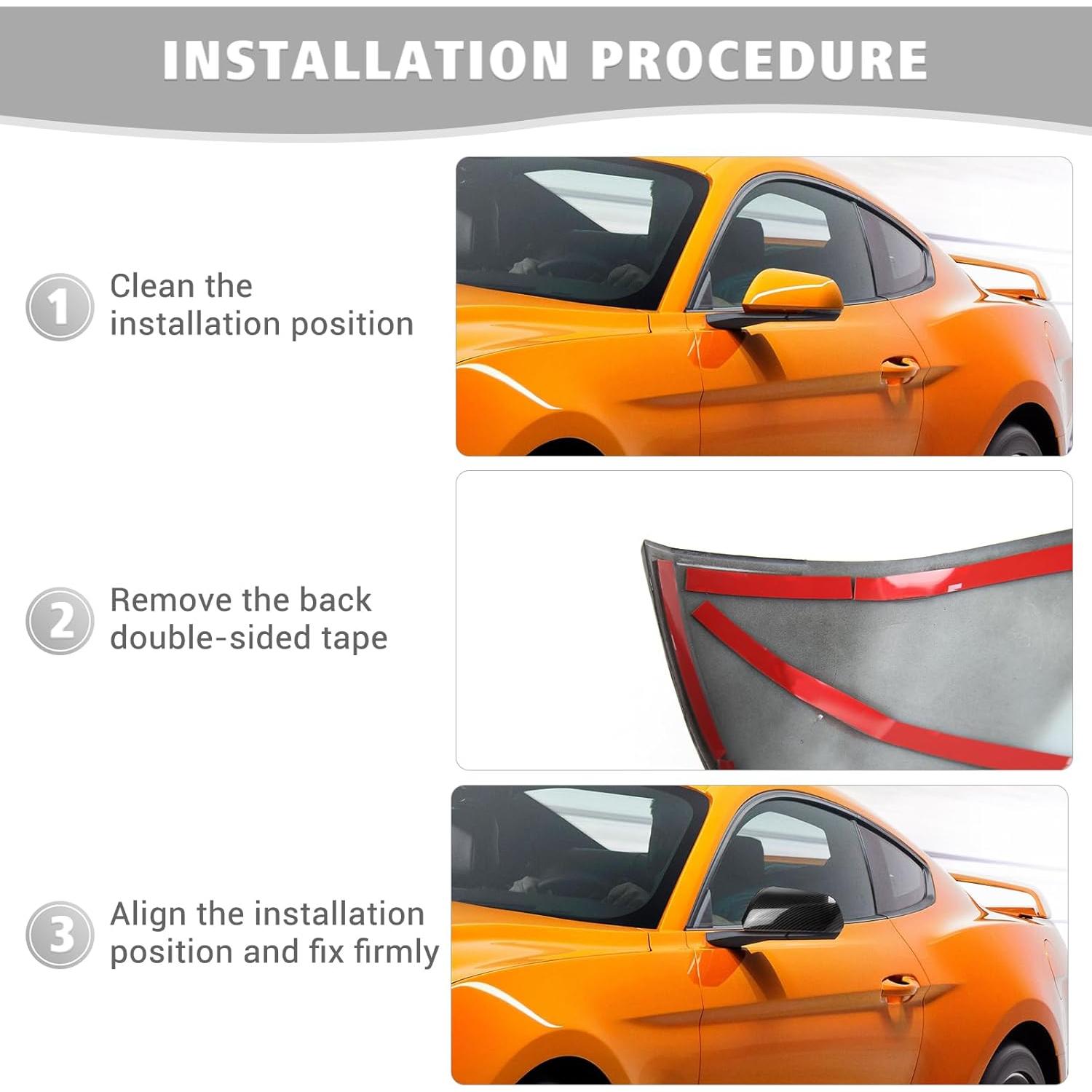 INSTALLATION PROCEDURE

1 Clean the installation position

2 Remove the back double-sided tape

3 Align the installation position and fix firmly