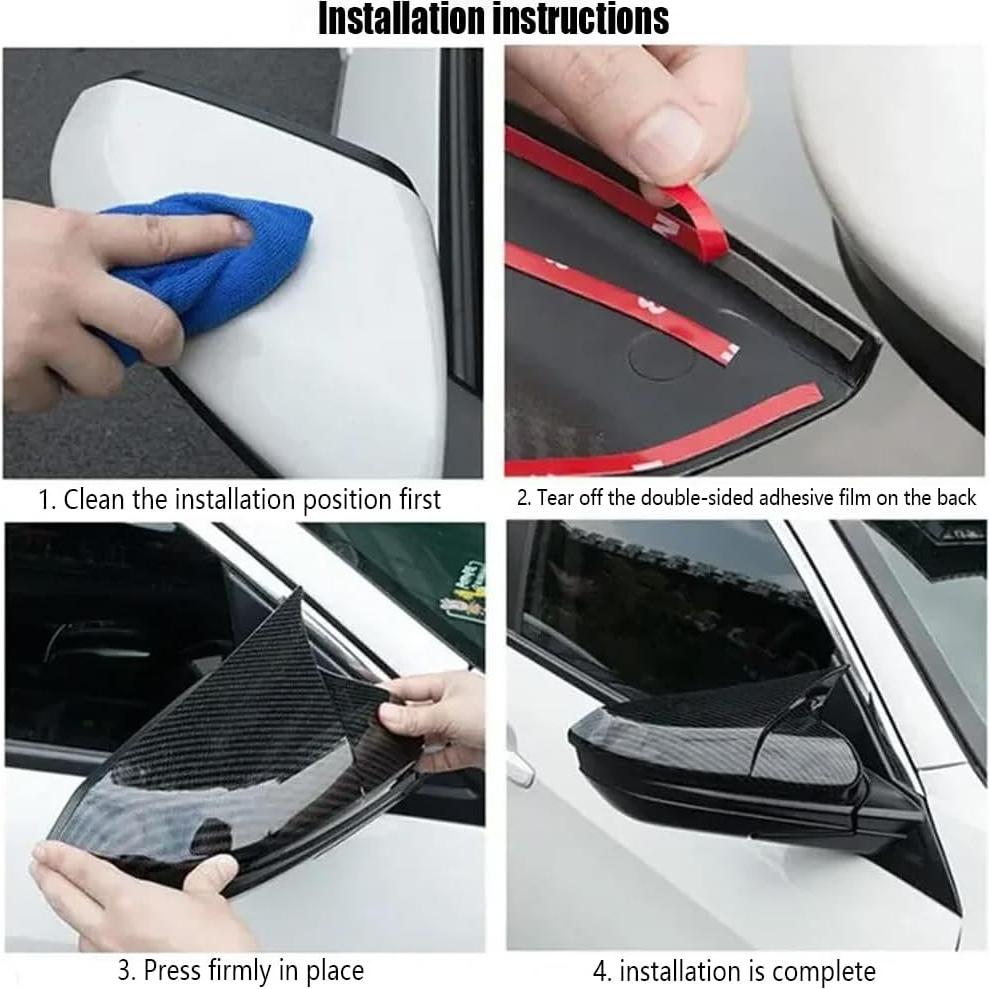 Installation instructions

1. Clean the installation position first

2. Tear off the double-sided adhesive film on the back

3. Press firmly in place

4. installation is complete