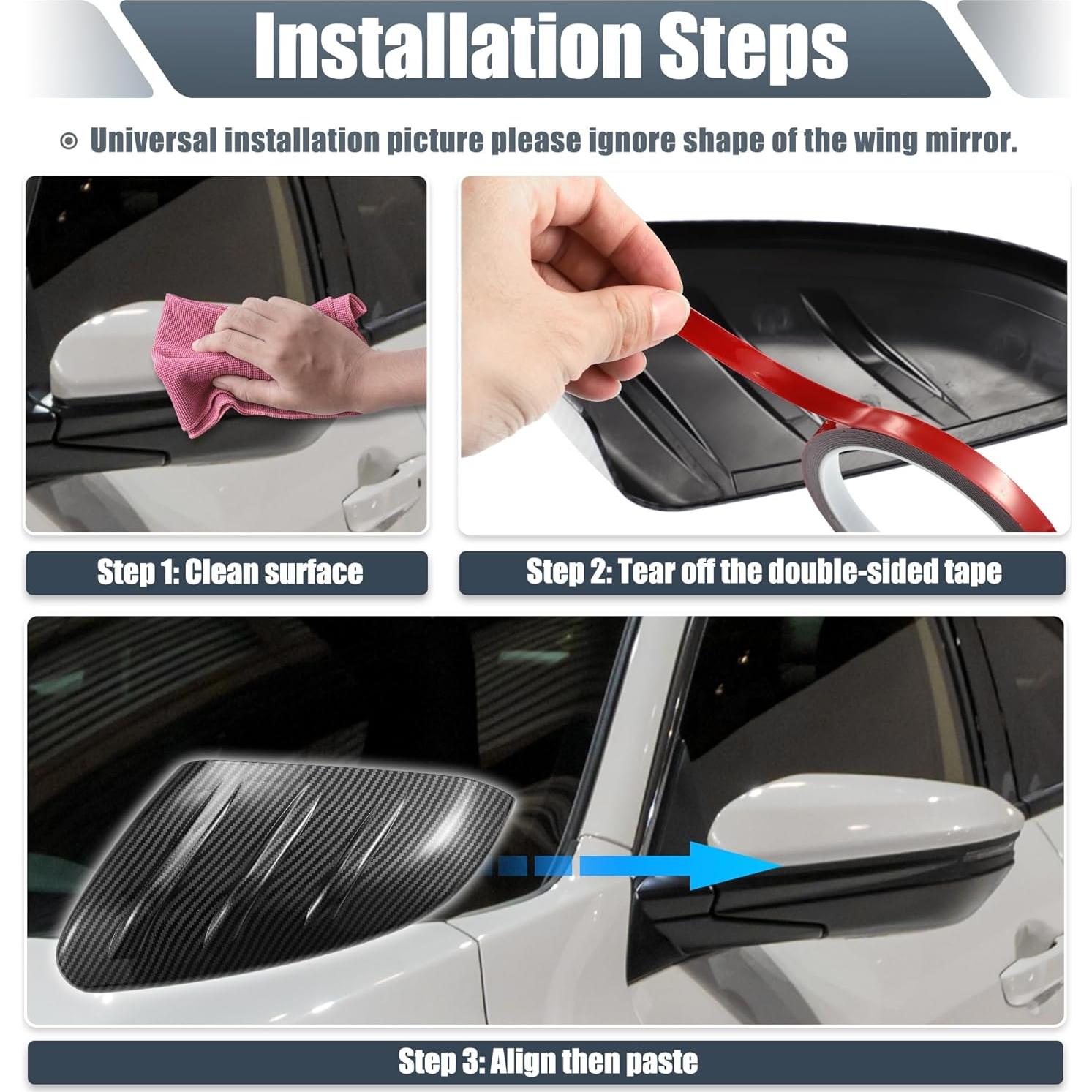 Installation Steps

Universal installation picture please ignore shape of the wing mirror.

Step 1: Clean surface

Step 2: Tear off the double-sided tape

Step 3: Align then paste