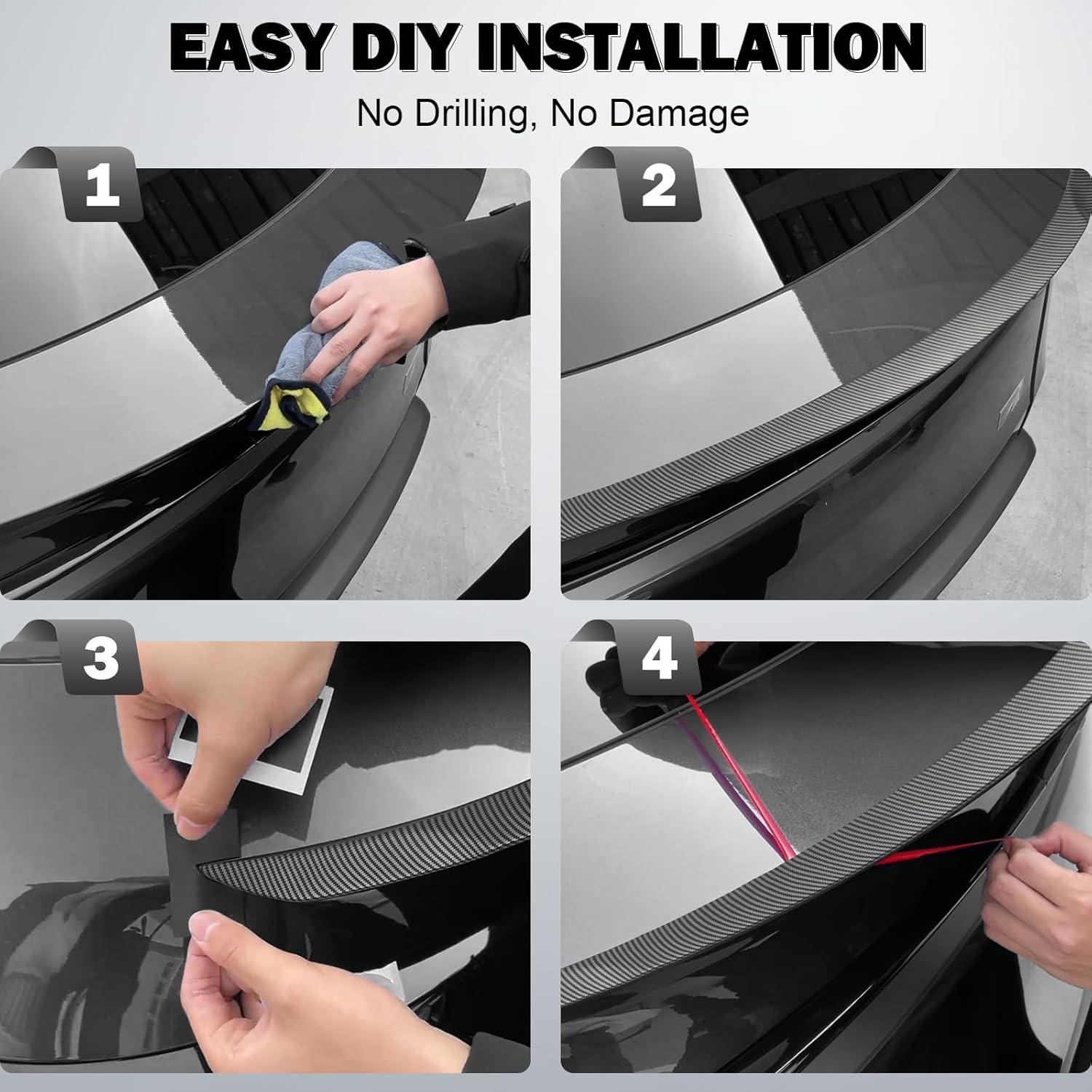 EASY DIY INSTALLATION

No Drilling, No Damage

1

2

3

4