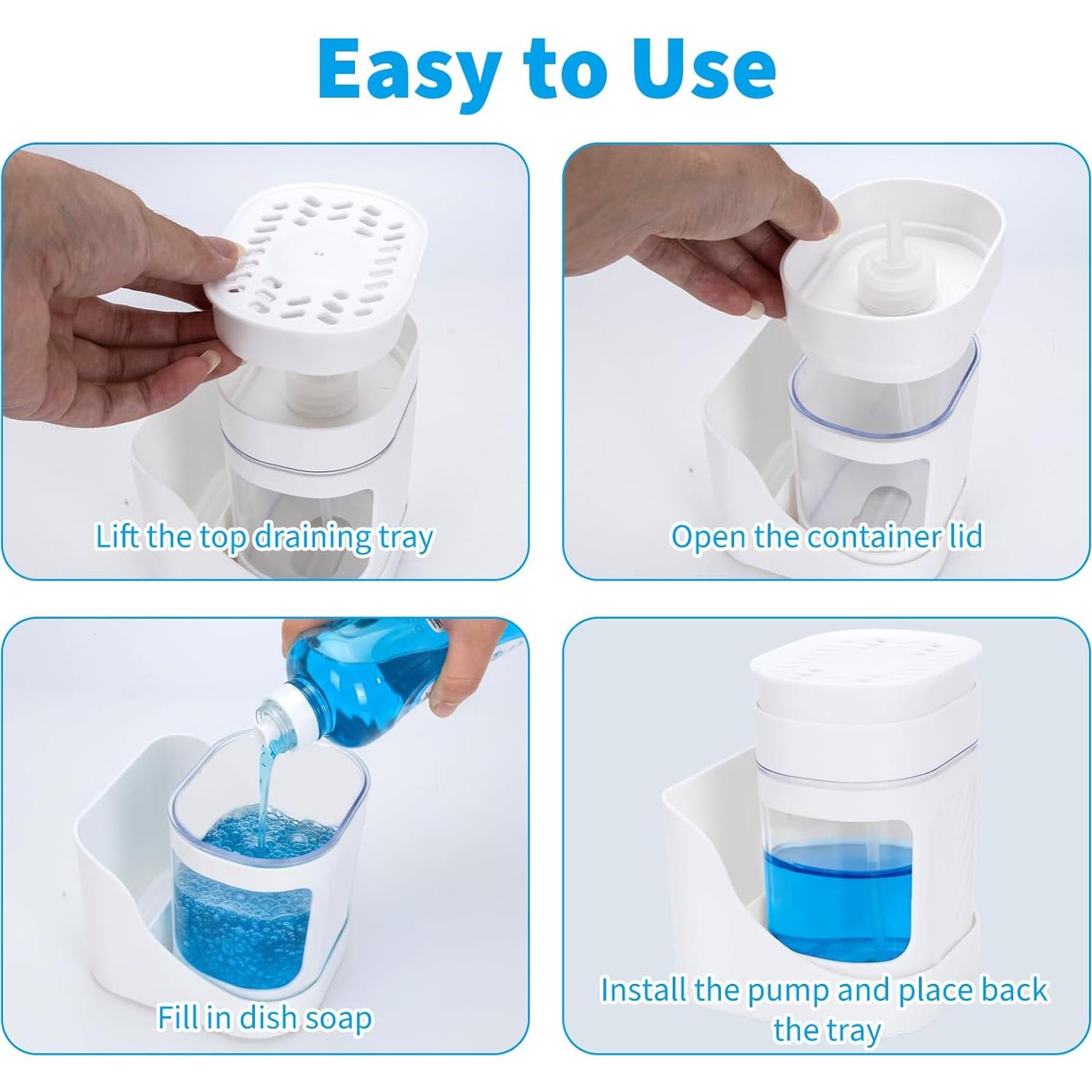 Easy to Use

Lift the top draining tray

Open the container lid

Fill in dish soap

Install the pump and place back the tray