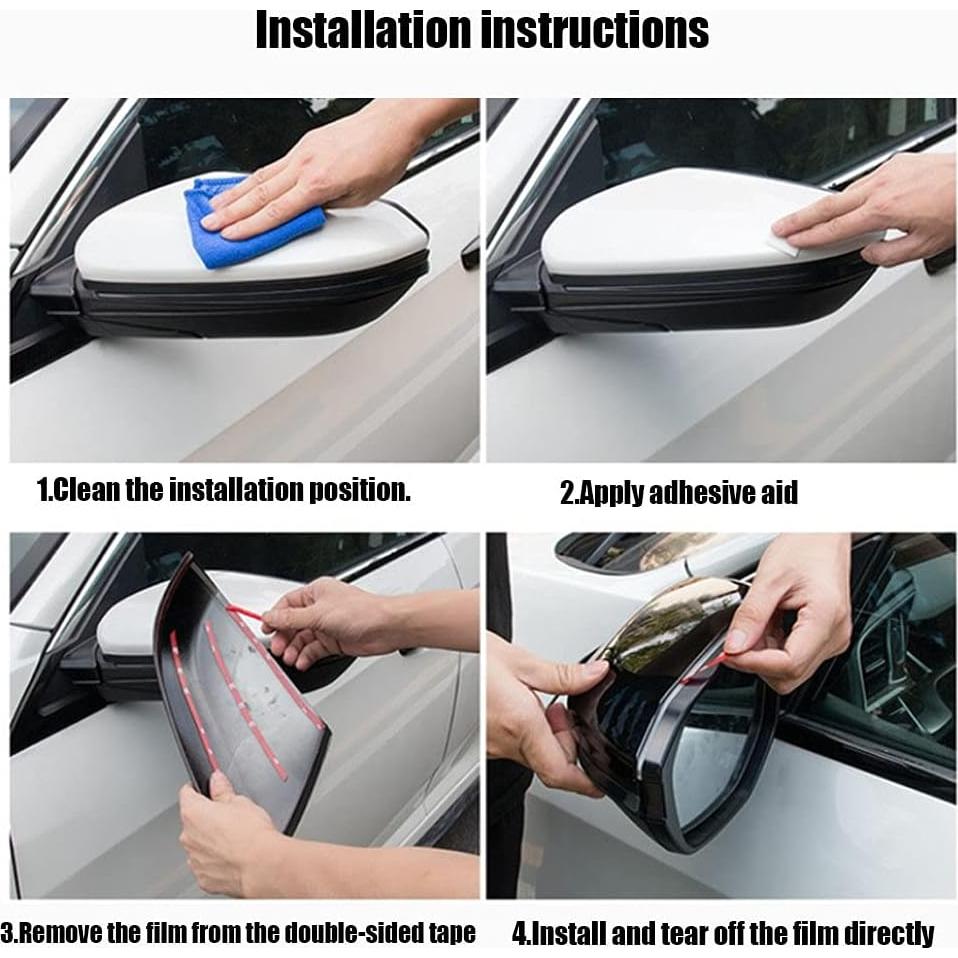 Installation instructions

1.Clean the installation position.

2.Apply adhesive aid

3.Remove the film from the double-sided tape

4.Install and tear off the film directly