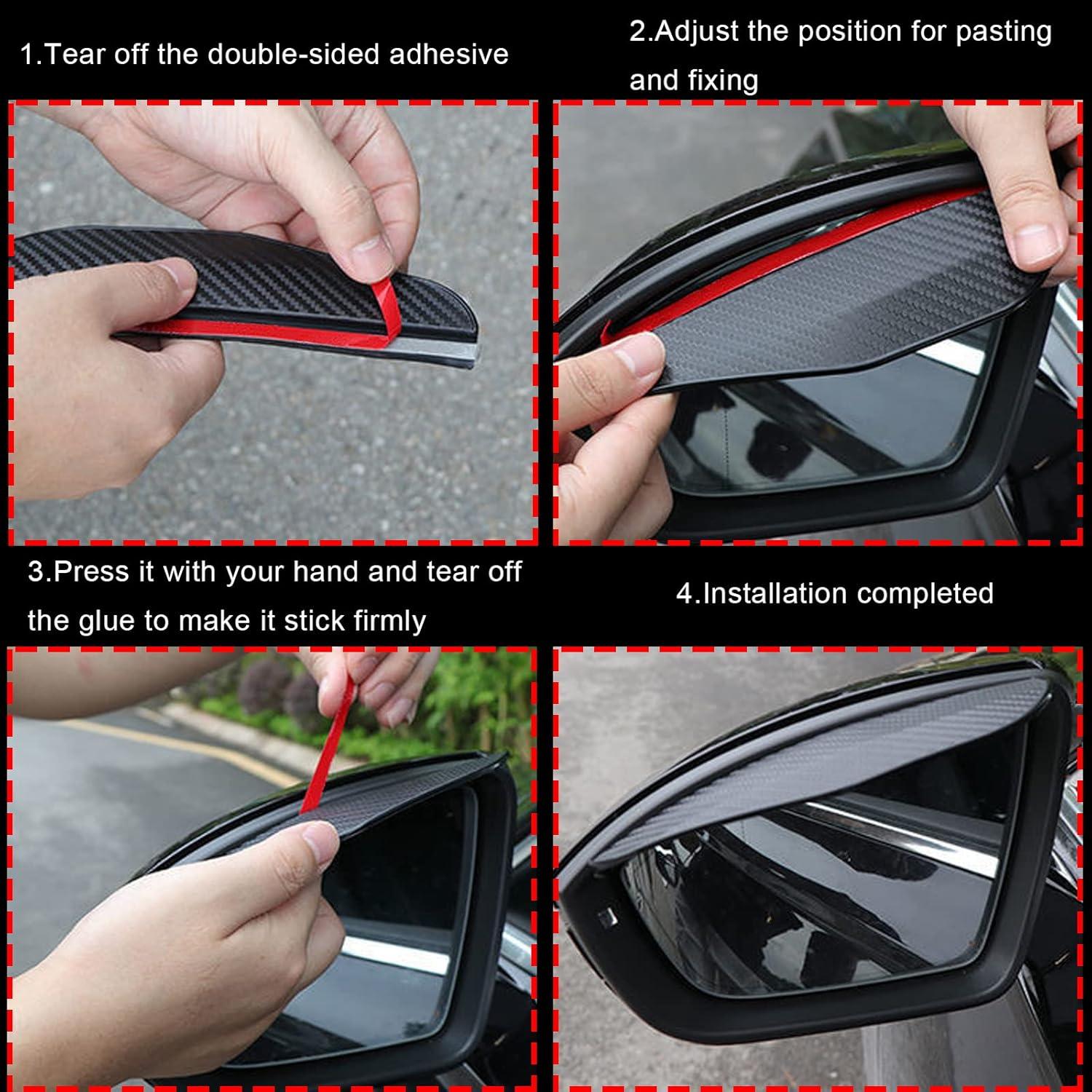 1.Tear off the double-sided adhesive

2.Adjust the position for pasting and fixing

3.Press it with your hand and tear off the glue to make it stick firmly

4.Installation completed