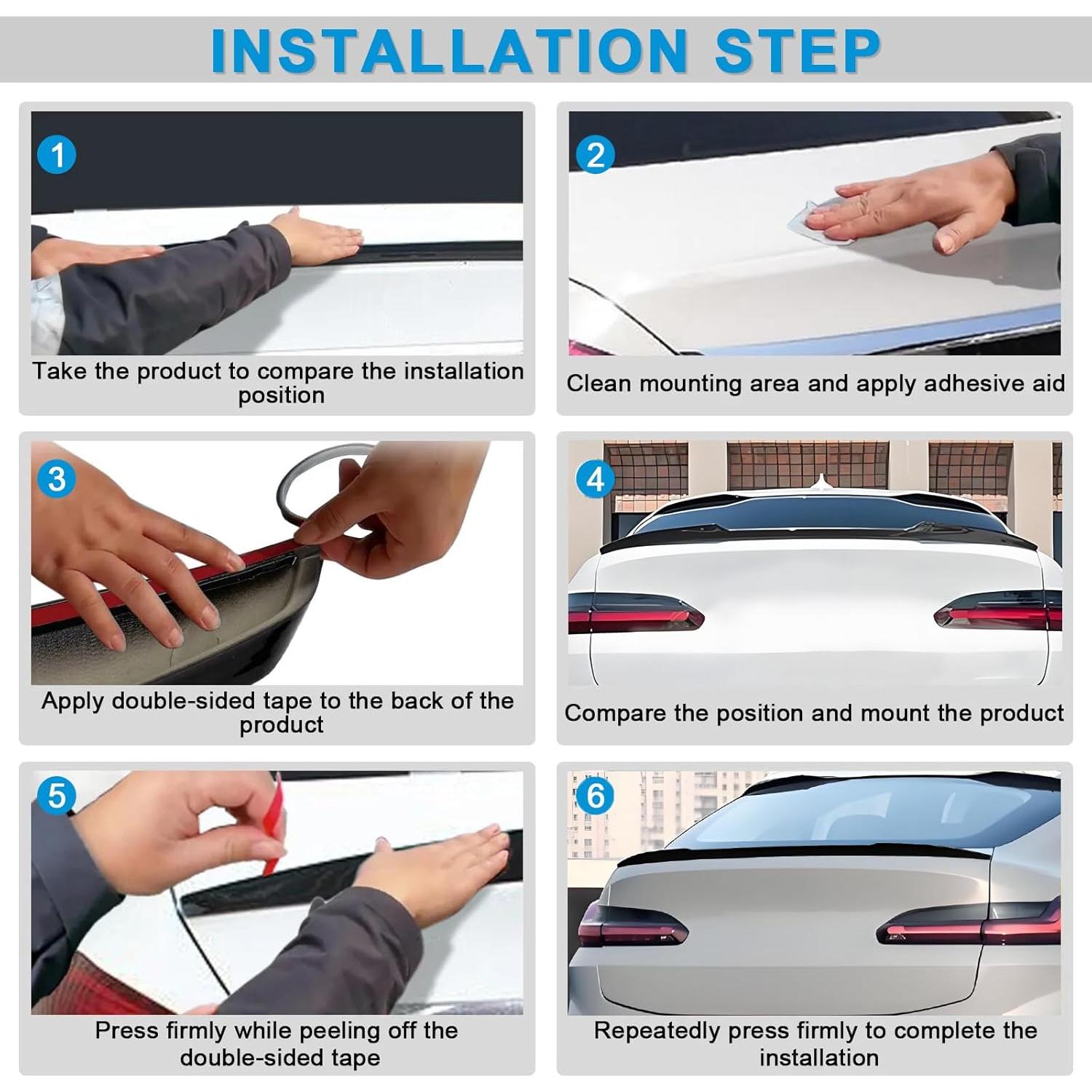 INSTALLATION STEP

1

Take the product to compare the installation position

2

Clean mounting area and apply adhesive aid

3

Apply double-sided tape to the back of the product

4

Compare the position and mount the product

5

Press firmly while peeling off the double-sided tape

6

Repeatedly press firmly to complete the installation