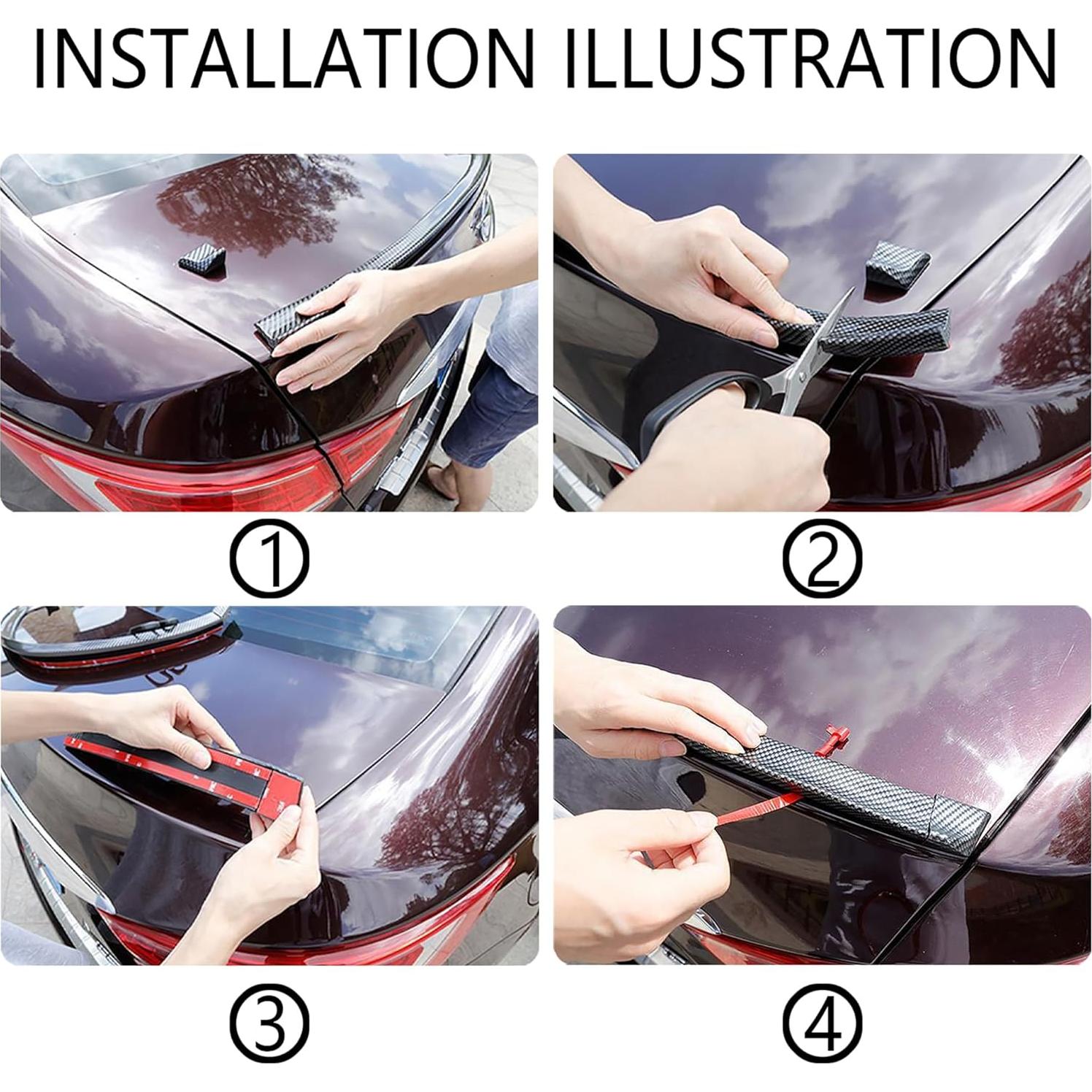 INSTALLATION ILLUSTRATION

①

②

③

④