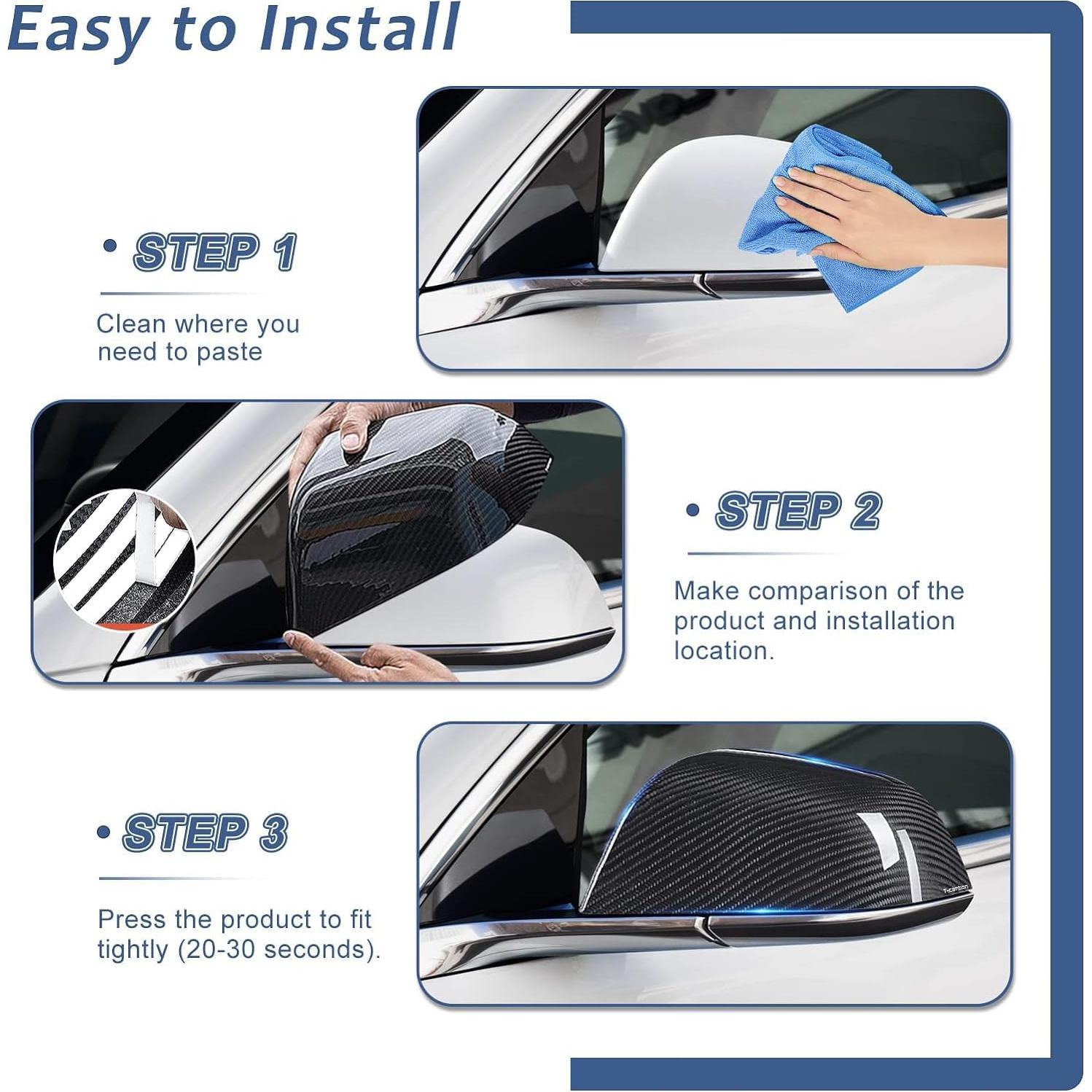 Easy to Install

• STEP 1

Clean where you need to paste

• STEP 2

Make comparison of the product and installation location.

• STEP 3

Press the product to fit tightly (20-30 seconds).

T-carbon