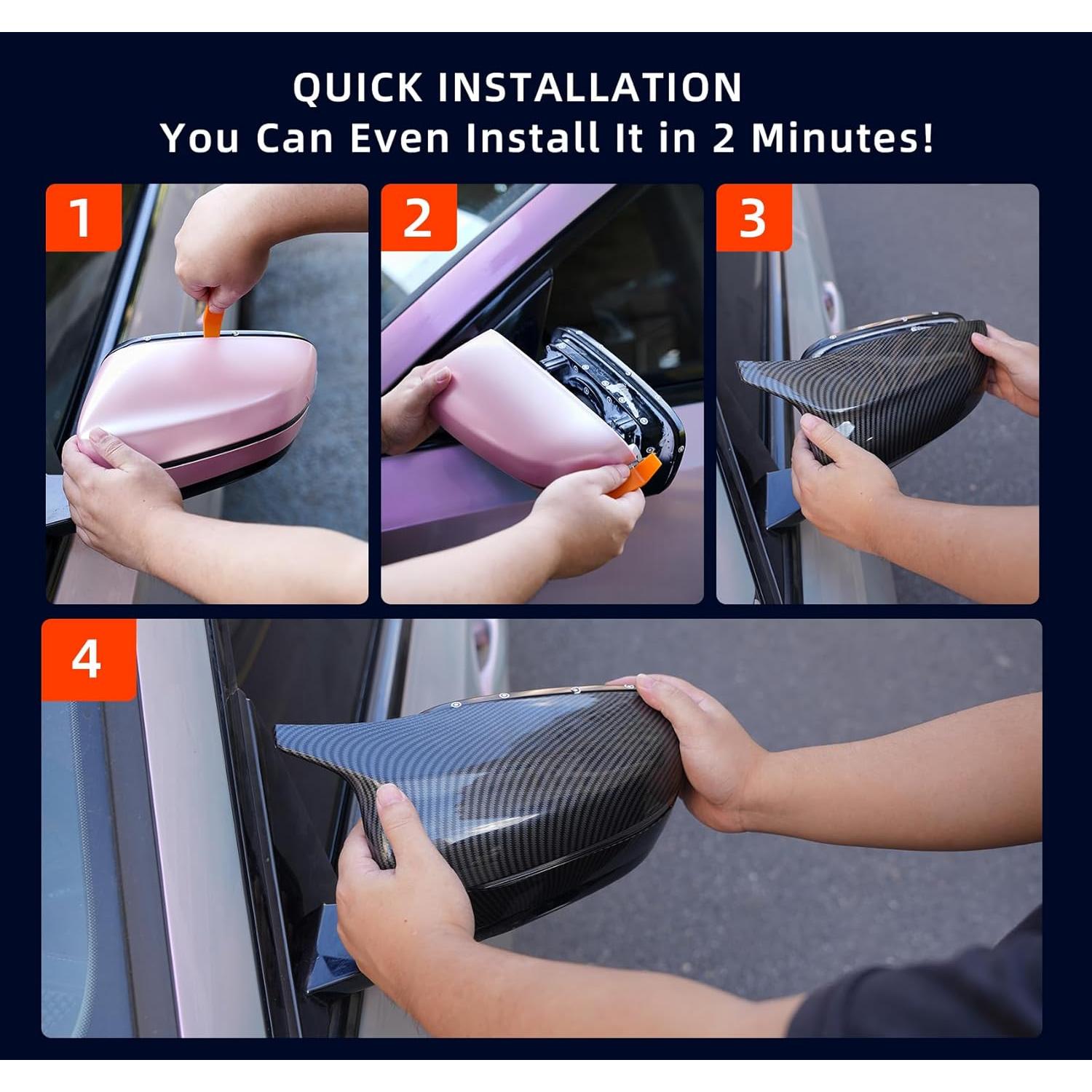 QUICK INSTALLATION
You Can Even Install It in 2 Minutes!

1

2

3

4