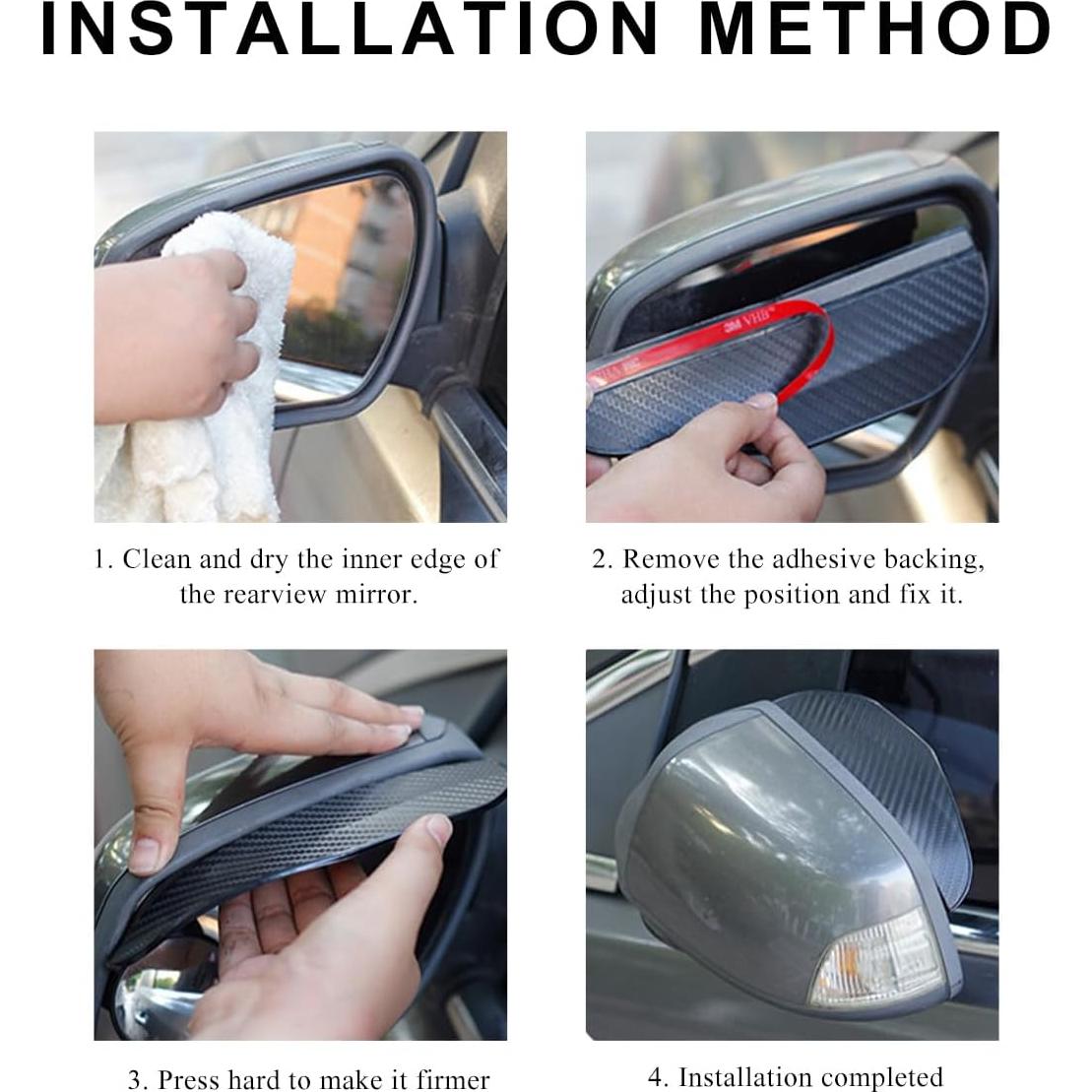 INSTALLATION METHOD

3M VHB

1. Clean and dry the inner edge of the rearview mirror.

2. Remove the adhesive backing, adjust the position and fix it.

3. Press hard to make it firmer

4. Installation completed