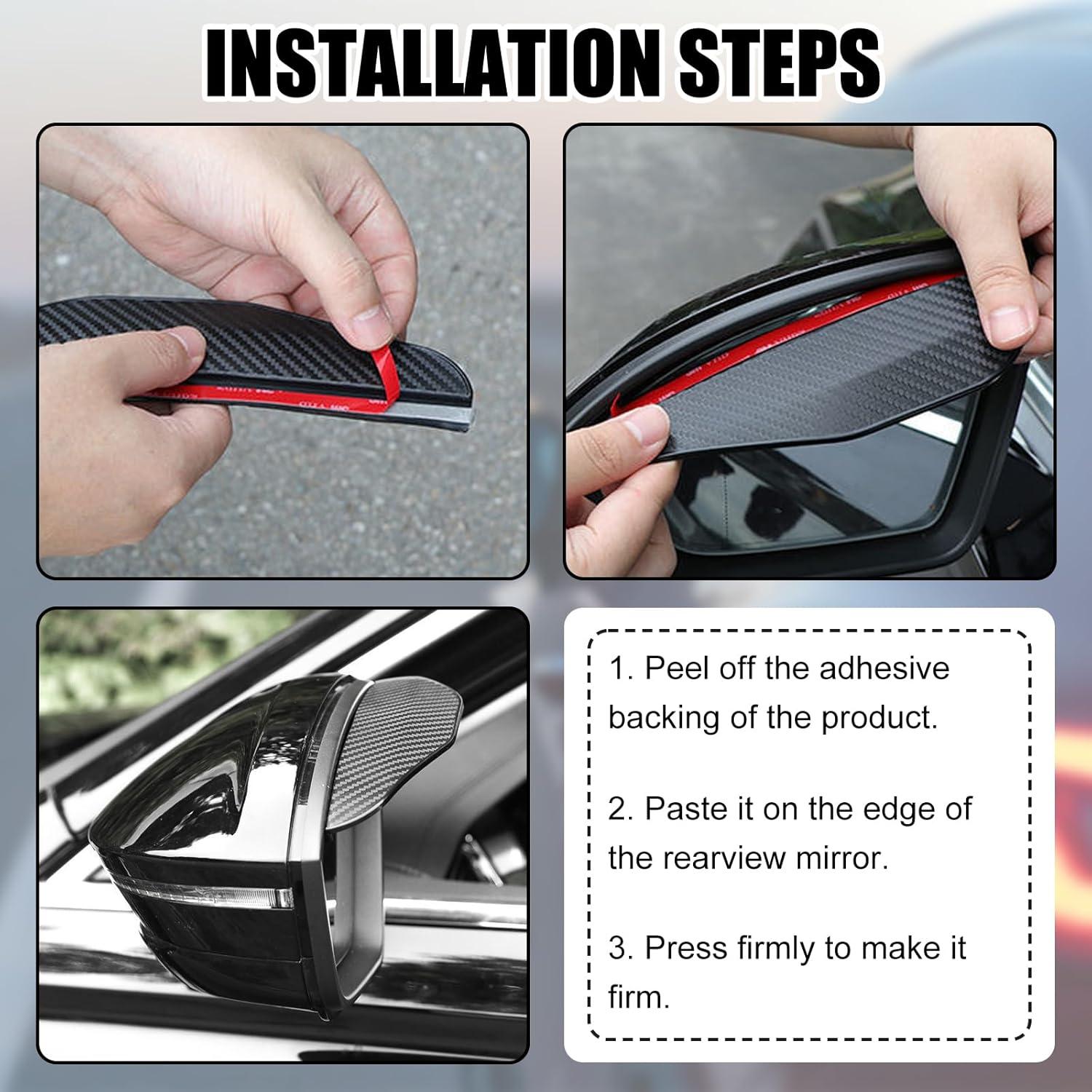 INSTALLATION STEPS

1. Peel off the adhesive backing of the product.

2. Paste it on the edge of the rearview mirror.

3. Press firmly to make it firm.