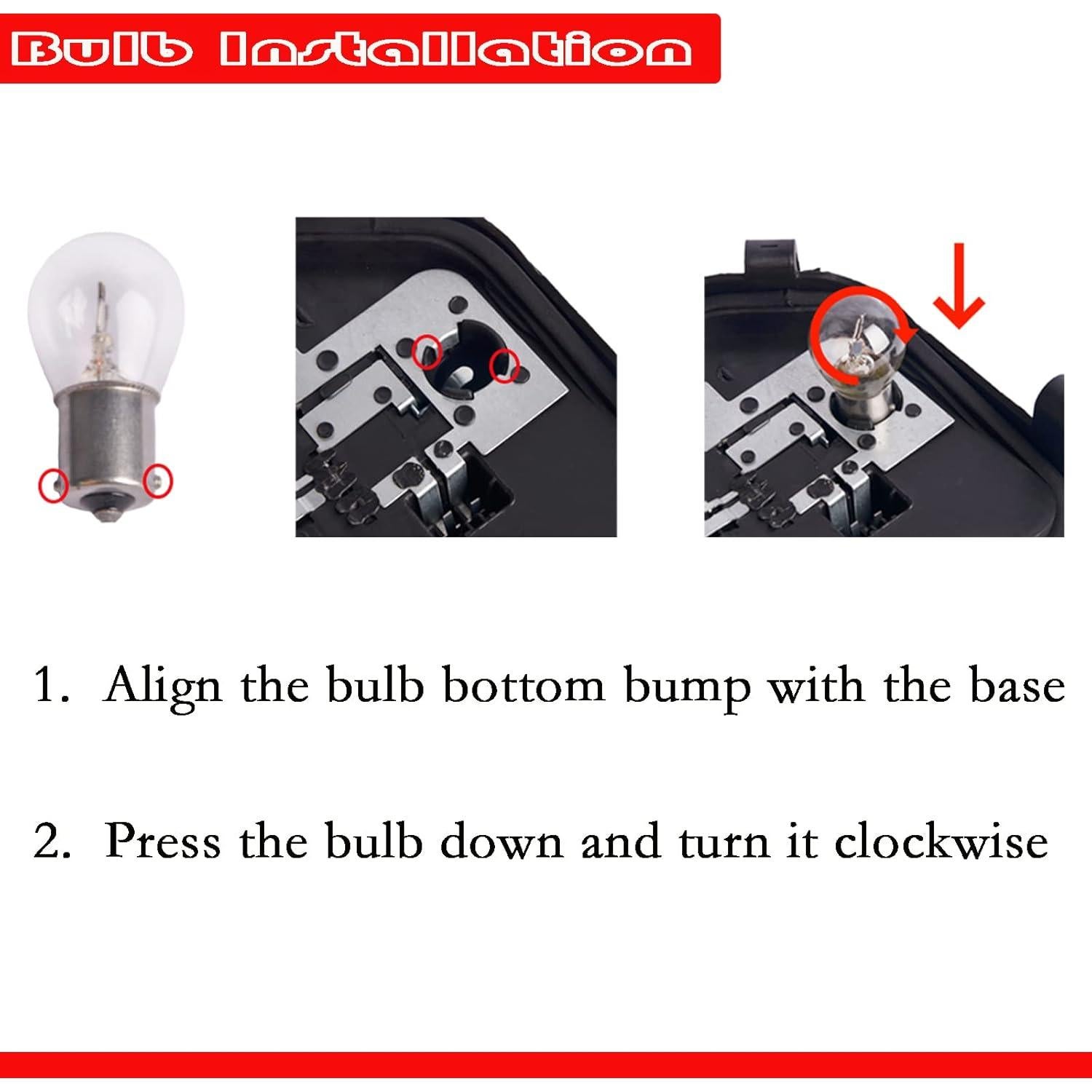 Bulb Installation

1. Align the bulb bottom bump with the base

2. Press the bulb down and turn it clockwise