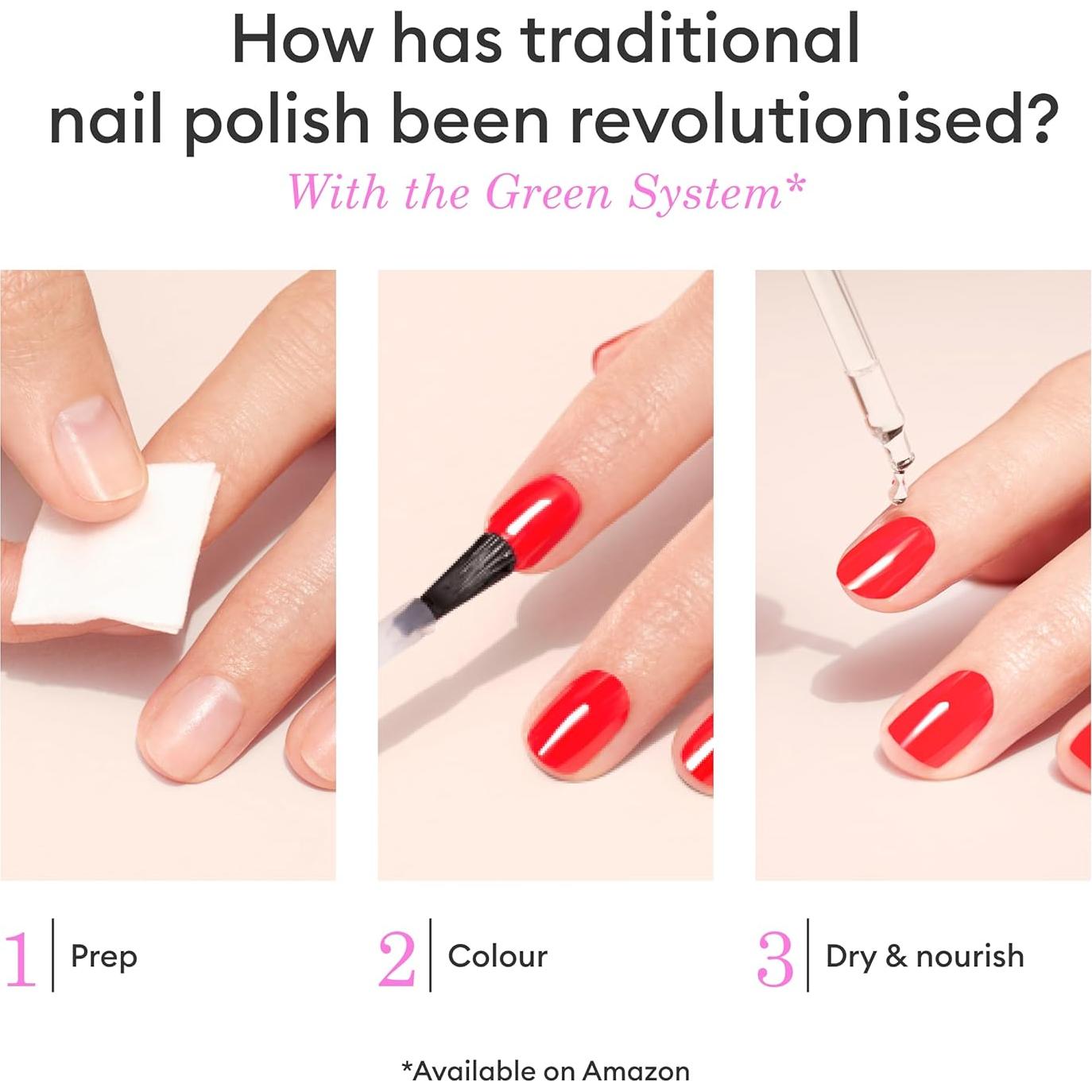 How has traditional nail polish been revolutionised?

With the Green System*

1 | Prep

2 | Colour

3 | Dry & nourish

*Available on Amazon