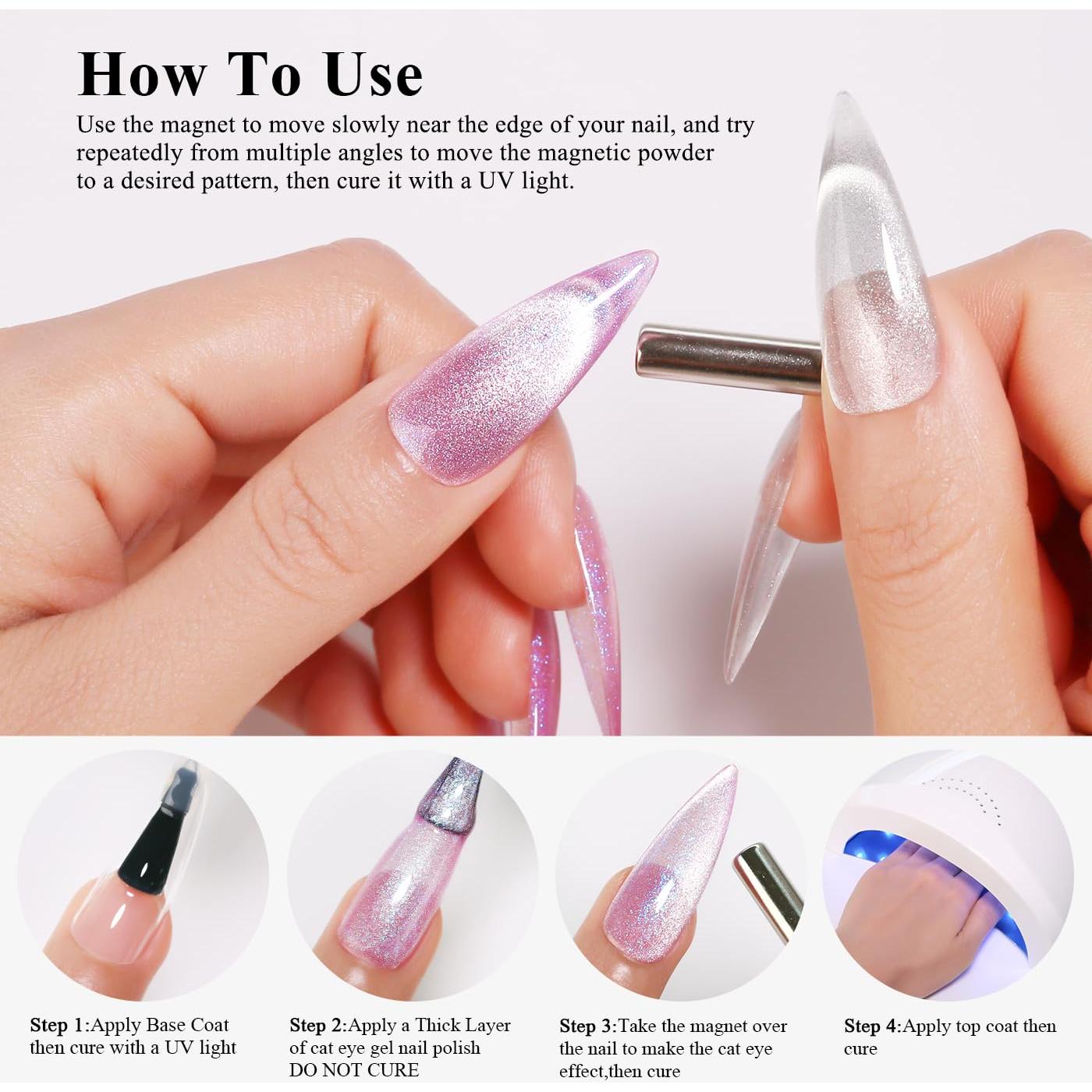 How To Use

Use the magnet to move slowly near the edge of your nail, and try repeatedly from multiple angles to move the magnetic powder to a desired pattern, then cure it with a UV light.

Step 1:Apply Base Coat then cure with a UV light

Step 2:Apply a Thick Layer of cat eye gel nail polish DO NOT CURE

Step 3:Take the magnet over the nail to make the cat eye effect,then cure

Step 4:Apply top coat then cure