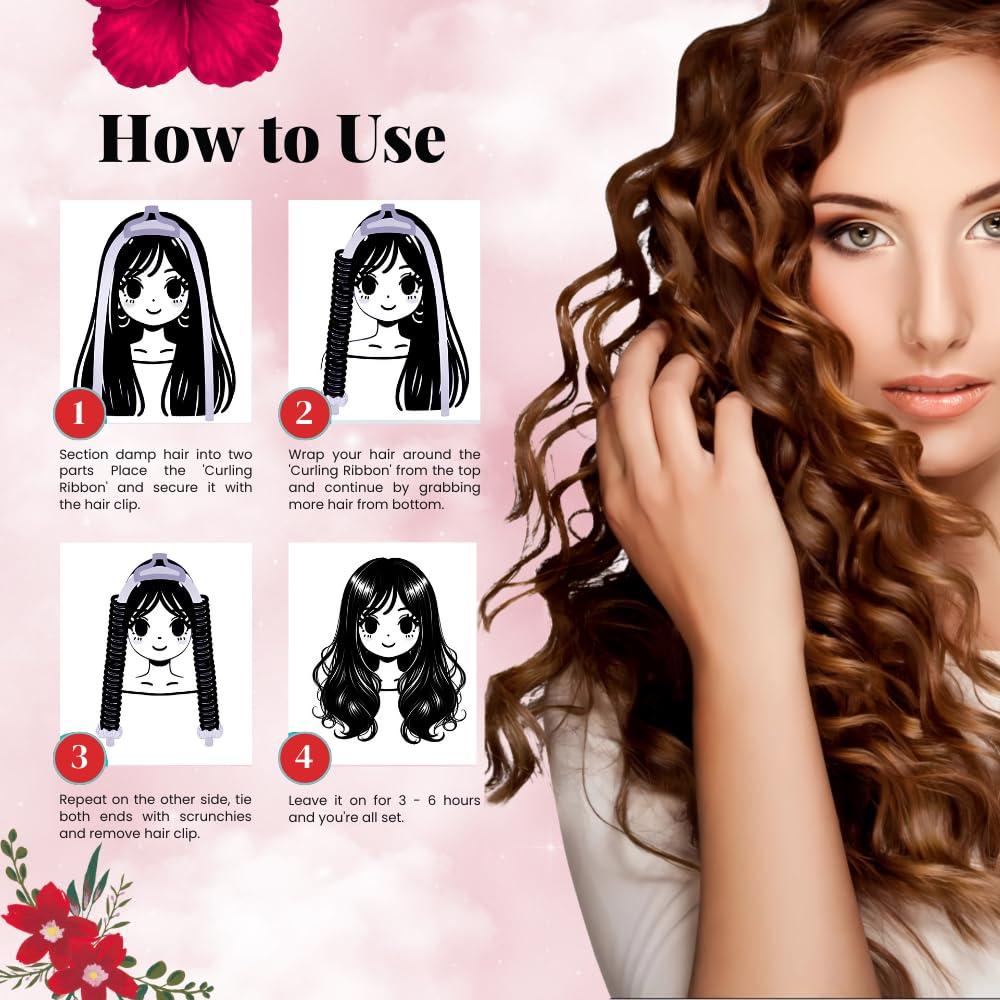 How to Use

1

Section damp hair into two parts Place the 'Curling Ribbon' and secure it with the hair clip.

2

Wrap your hair around the 'Curling Ribbon' from the top and continue by grabbing more hair from bottom.

3

Repeat on the other side, tie both ends with scrunchies and remove hair clip.

4

Leave it on for 3 - 6 hours and you're all set.