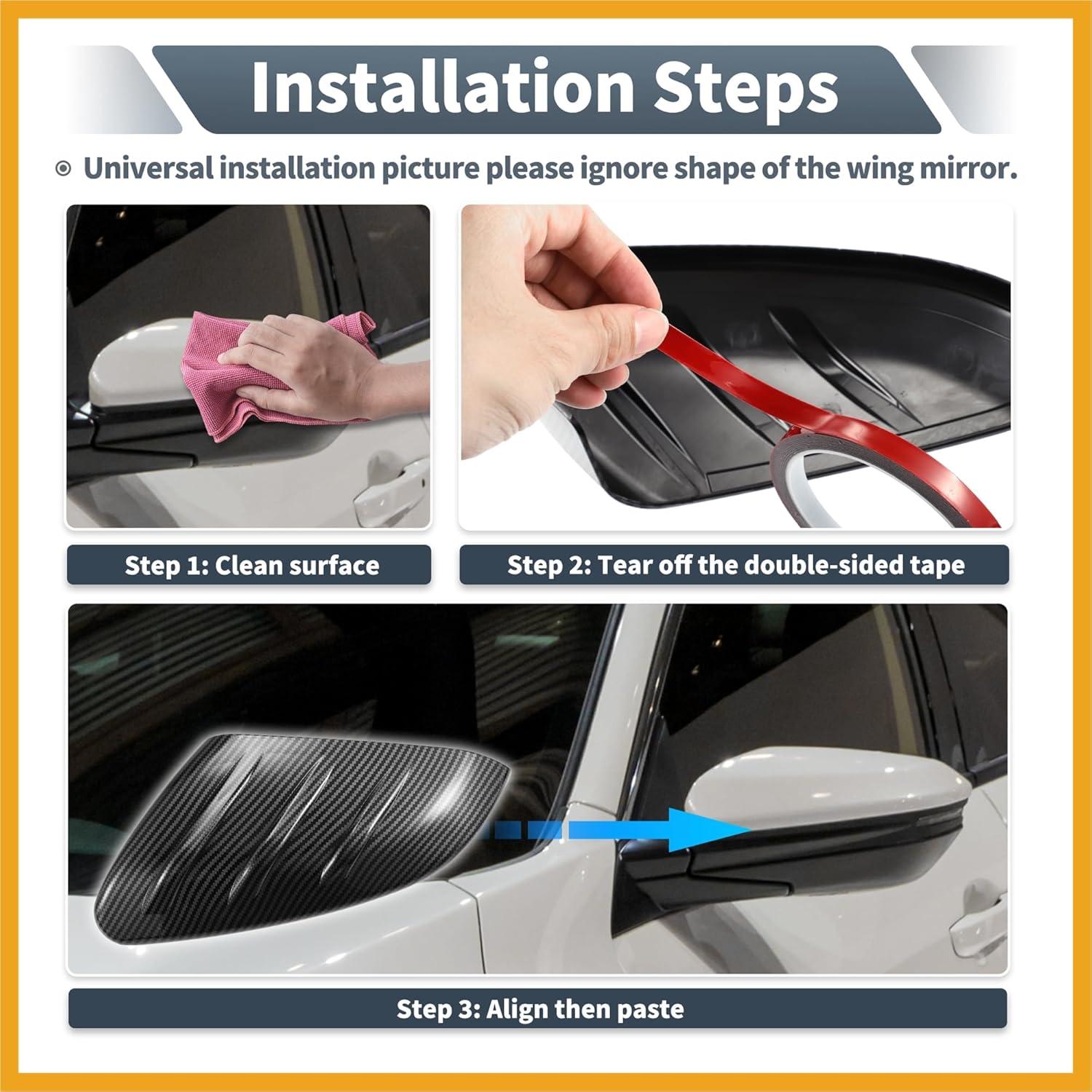 Installation Steps

Universal installation picture please ignore shape of the wing mirror.

Step 1: Clean surface

Step 2: Tear off the double-sided tape

Step 3: Align then paste