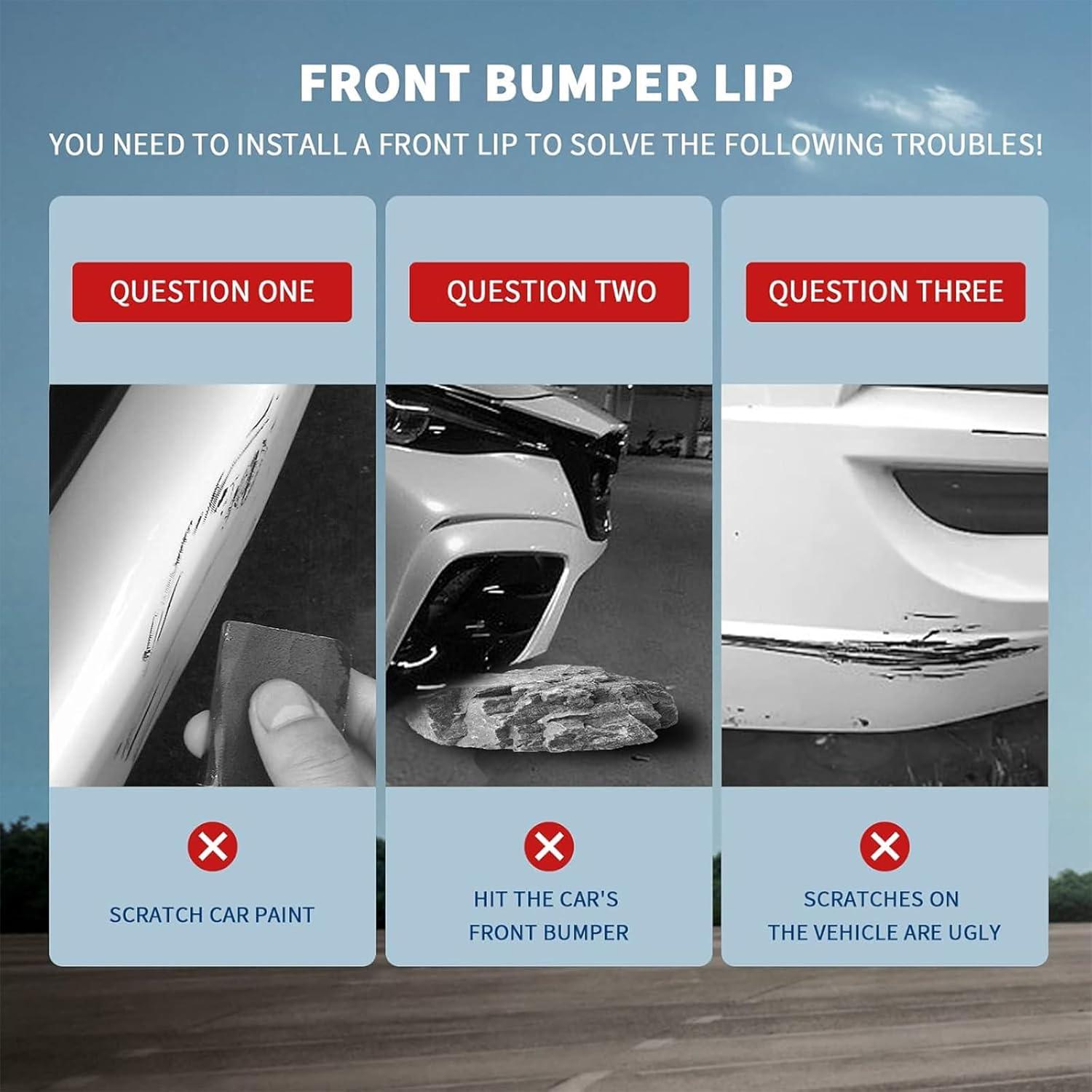 FRONT BUMPER LIP

YOU NEED TO INSTALL A FRONT LIP TO SOLVE THE FOLLOWING TROUBLES!

QUESTION ONE

SCRATCH CAR PAINT

QUESTION TWO

HIT THE CAR'S FRONT BUMPER

QUESTION THREE

SCRATCHES ON THE VEHICLE ARE UGLY