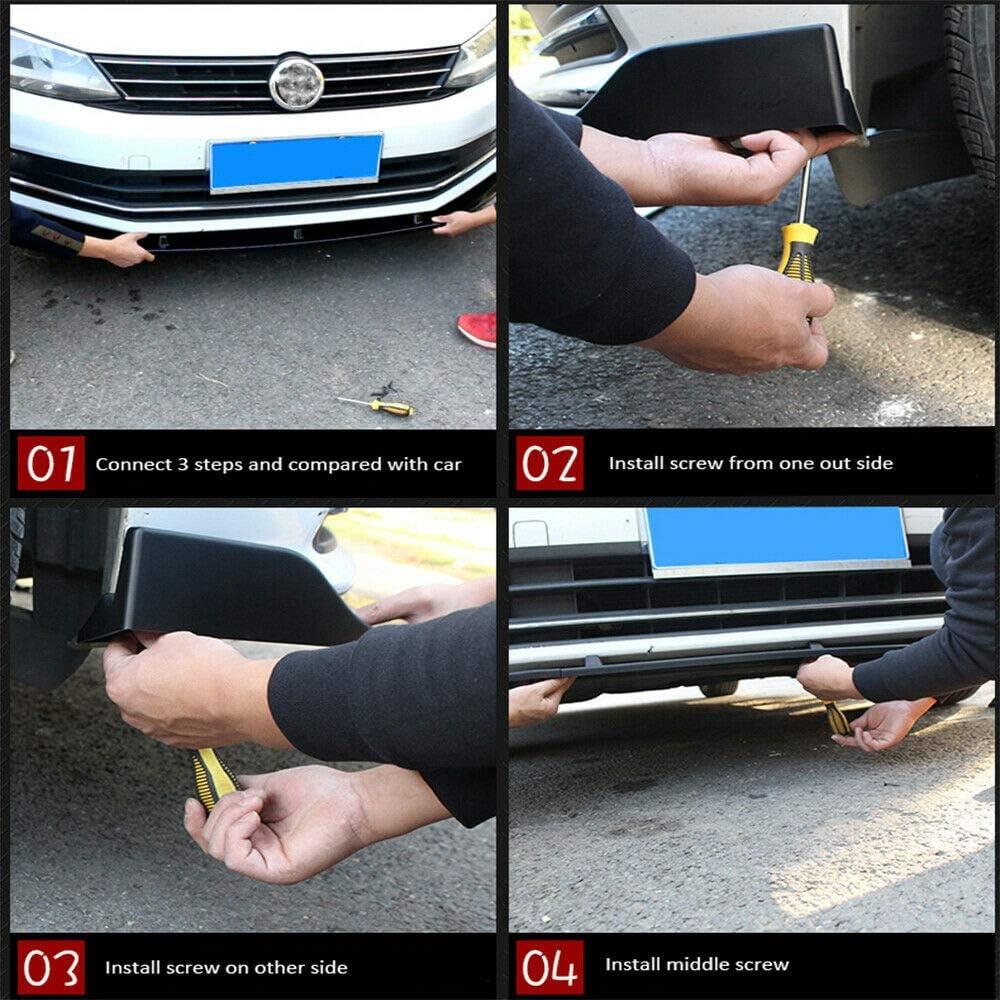 01 Connect 3 steps and compared with car

02 Install screw from one out side

03 Install screw on other side

04 Install middle screw