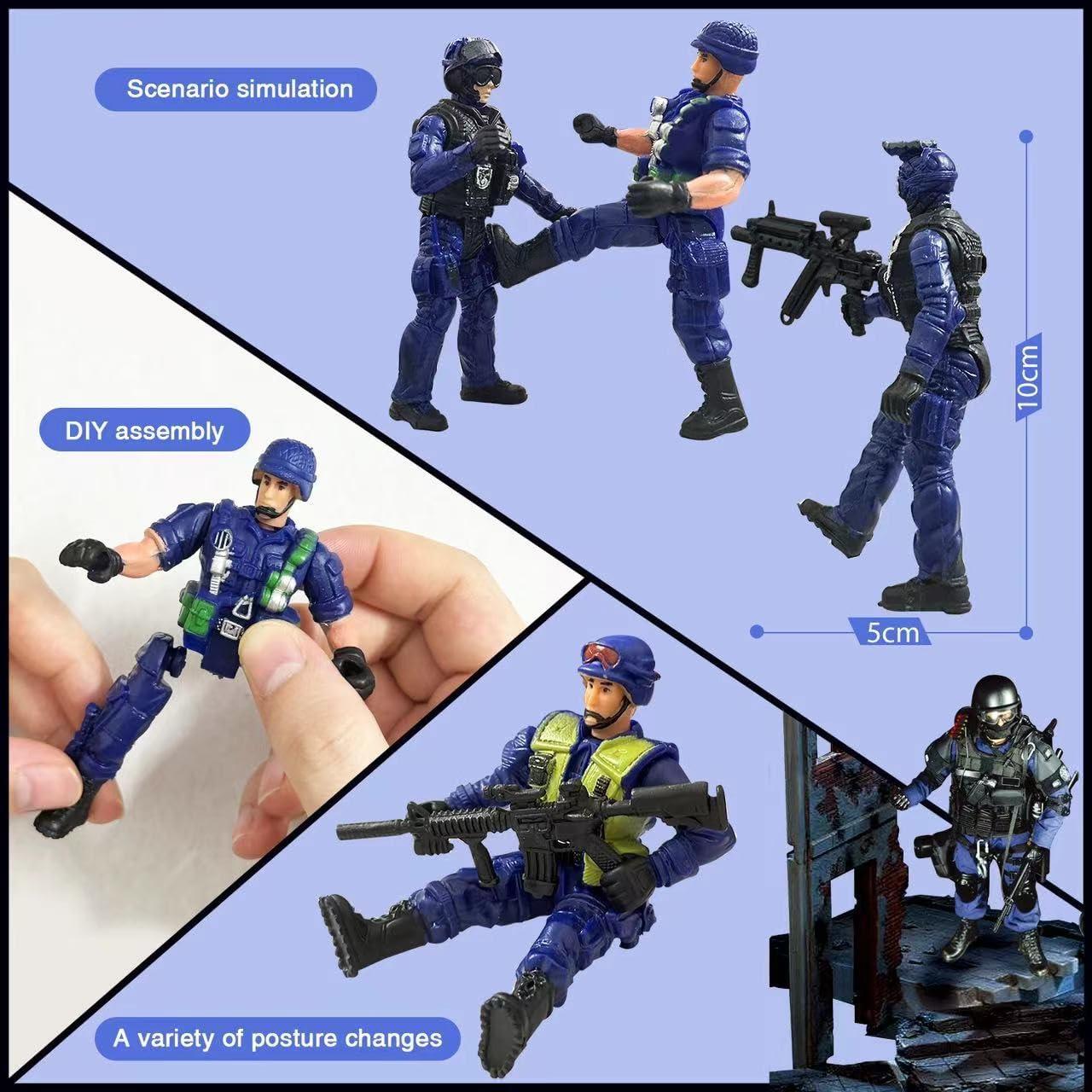 Scenario simulation

10cm

5cm

DIY assembly

A variety of posture changes