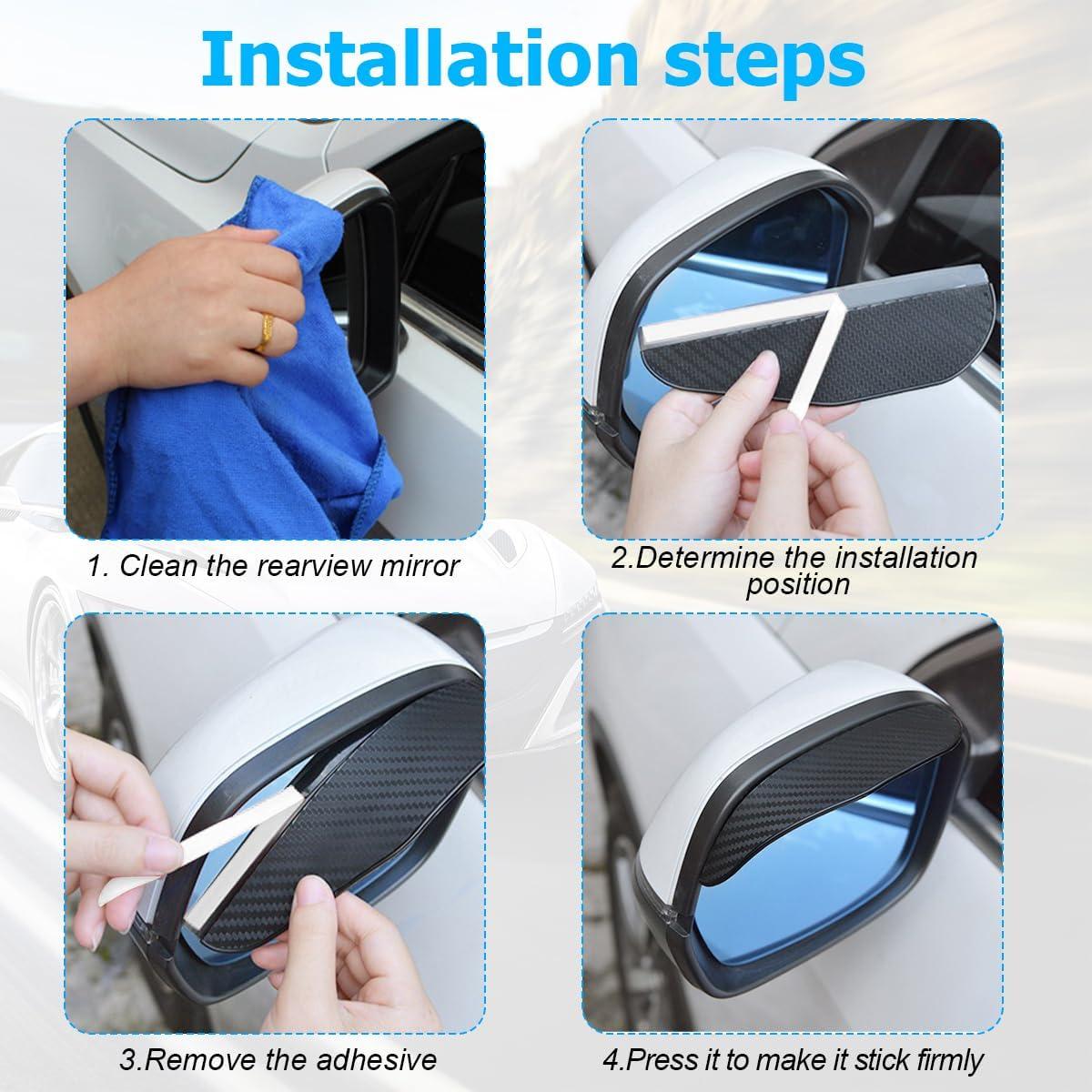 Installation steps

1. Clean the rearview mirror

2.Determine the installation position

3.Remove the adhesive

4.Press it to make it stick firmly