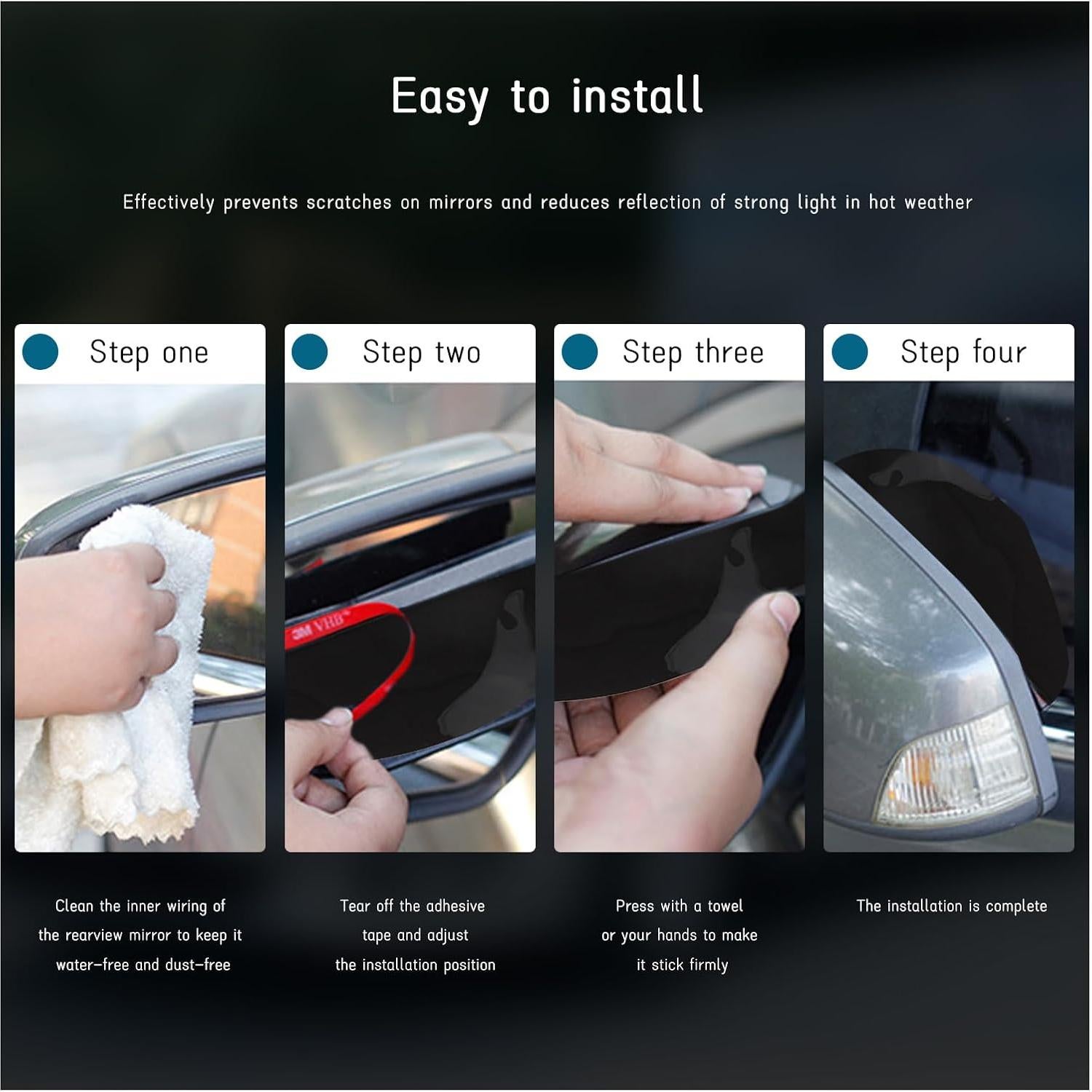 Easy to install

Effectively prevents scratches on mirrors and reduces reflection of strong light in hot weather

Step one

Step two

Step three

Step four

3M VHB

Clean the inner wiring of the rearview mirror to keep it water-free and dust-free

Tear off the adhesive tape and adjust the installation position

Press with a towel or your hands to make it stick firmly

The installation is complete