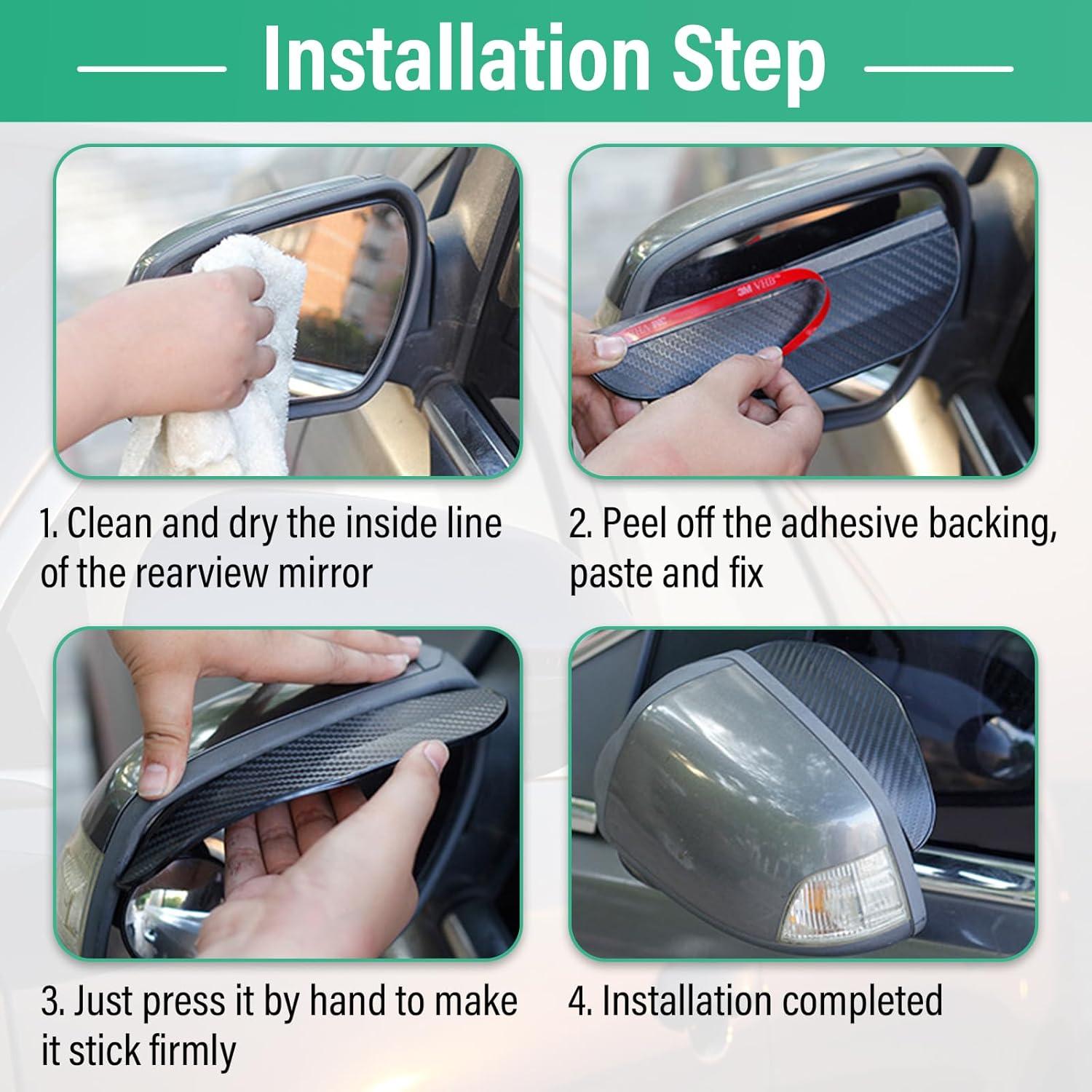 Installation Step

3M VHB

1. Clean and dry the inside line of the rearview mirror

2. Peel off the adhesive backing, paste and fix

3. Just press it by hand to make it stick firmly

4. Installation completed