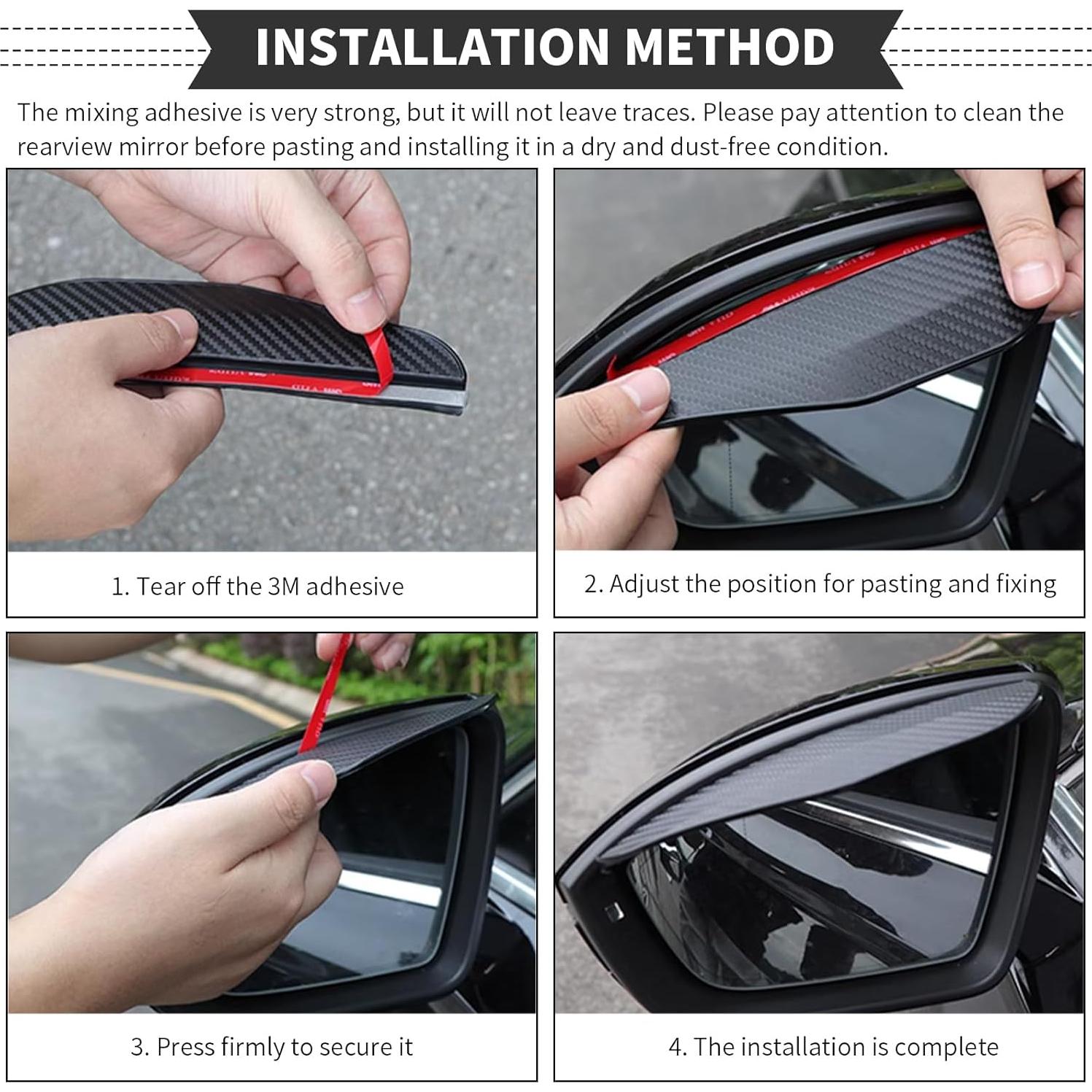 INSTALLATION METHOD

The mixing adhesive is very strong, but it will not leave traces. Please pay attention to clean the rearview mirror before pasting and installing it in a dry and dust-free condition.

1. Tear off the 3M adhesive

2. Adjust the position for pasting and fixing

3. Press firmly to secure it

4. The installation is complete