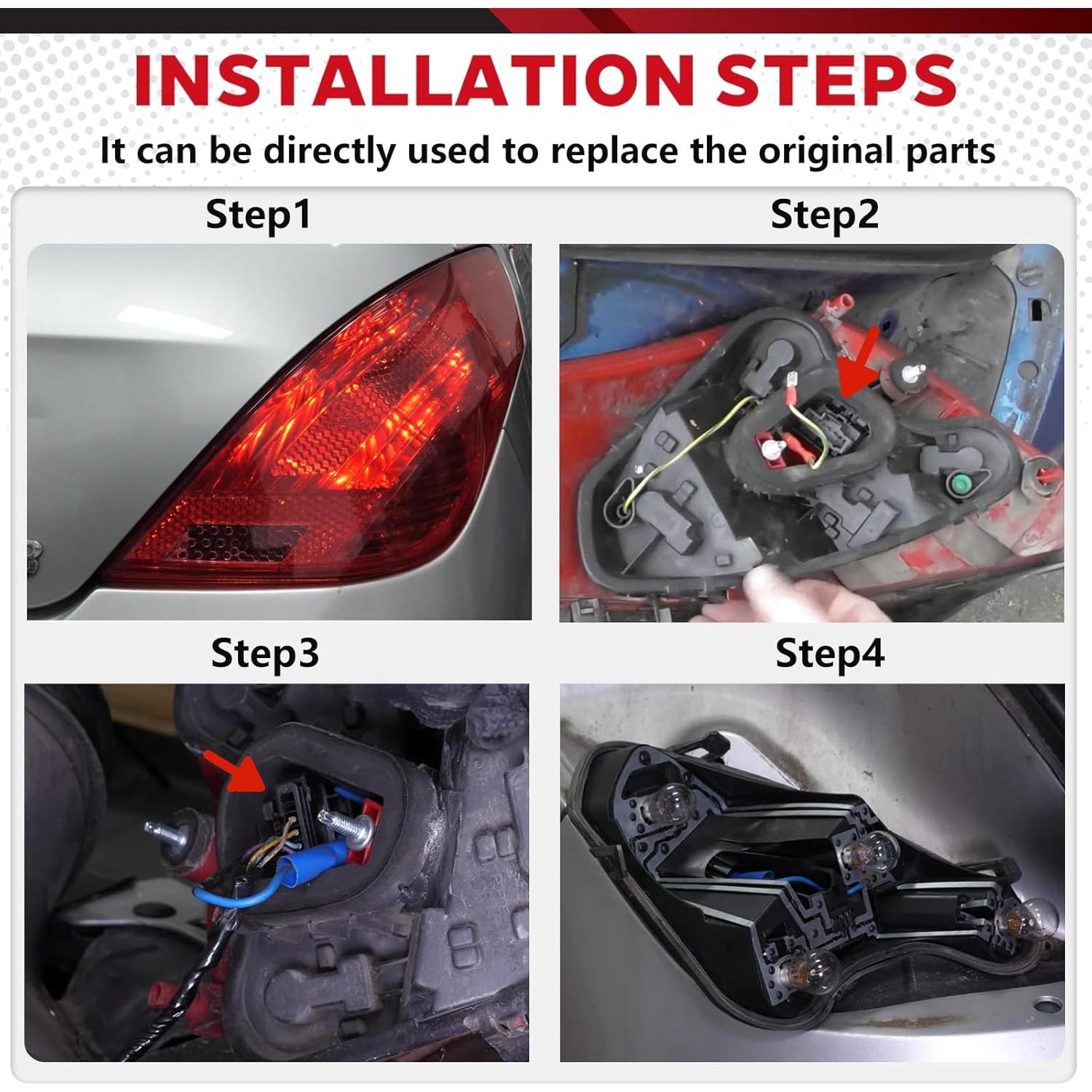 INSTALLATION STEPS

It can be directly used to replace the original parts

Step1

Step2

Step3

Step4