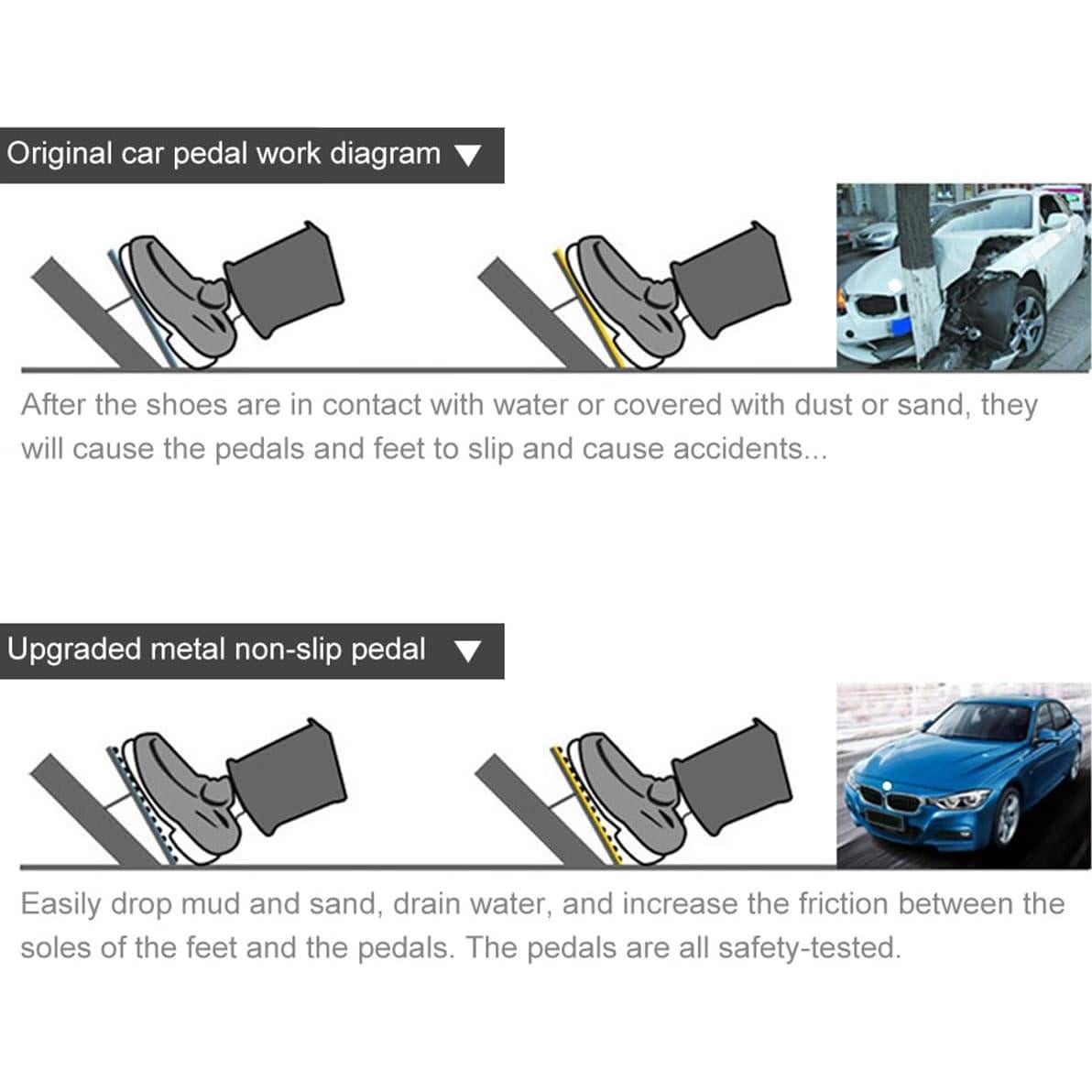 Original car pedal work diagram ▼

After the shoes are in contact with water or covered with dust or sand, they will cause the pedals and feet to slip and cause accidents...

Upgraded metal non-slip pedal ▼

Easily drop mud and sand, drain water, and increase the friction between the soles of the feet and the pedals. The pedals are all safety-tested.