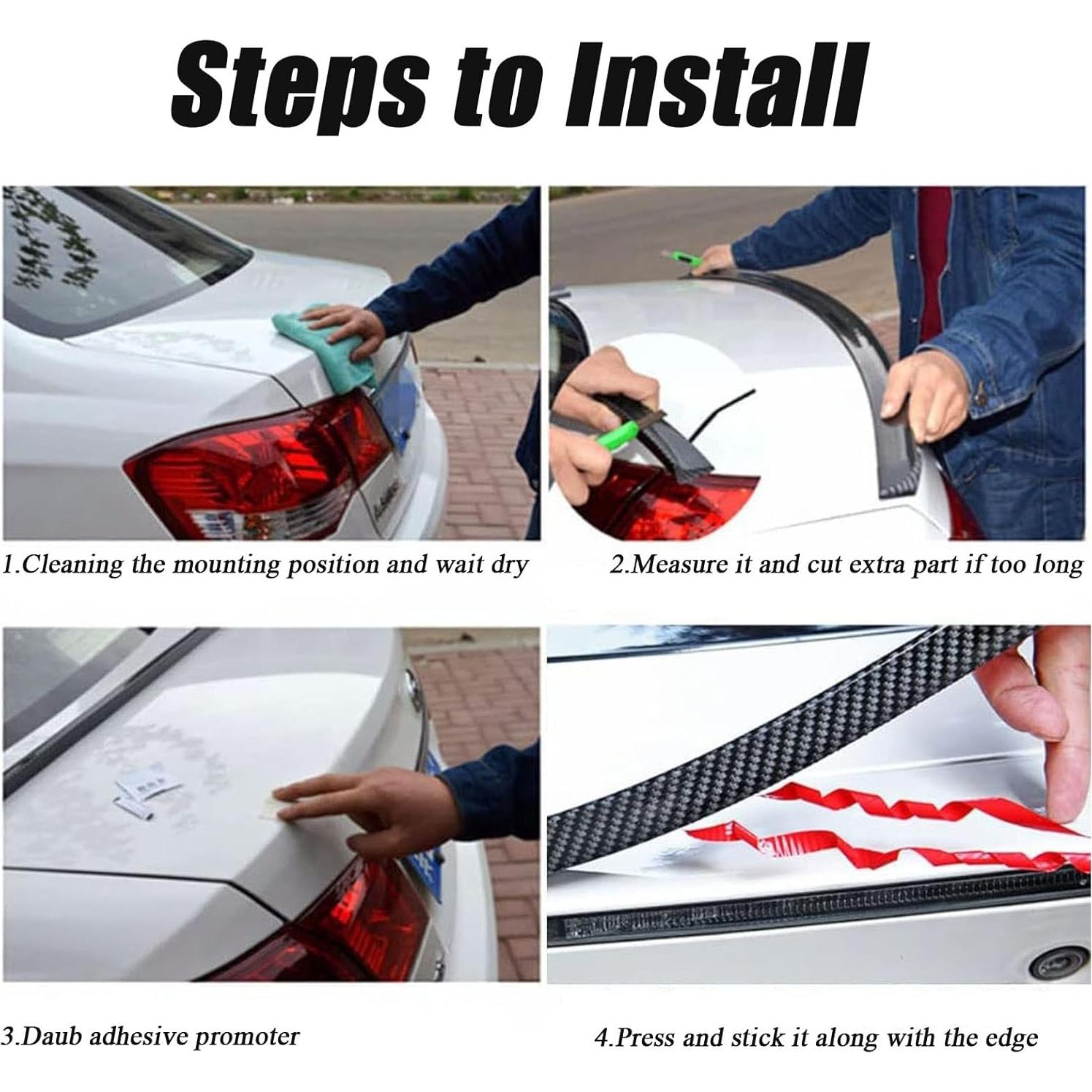 Steps to Install

1.Cleaning the mounting position and wait dry

2.Measure it and cut extra part if too long

3.Daub adhesive promoter

4.Press and stick it along with the edge