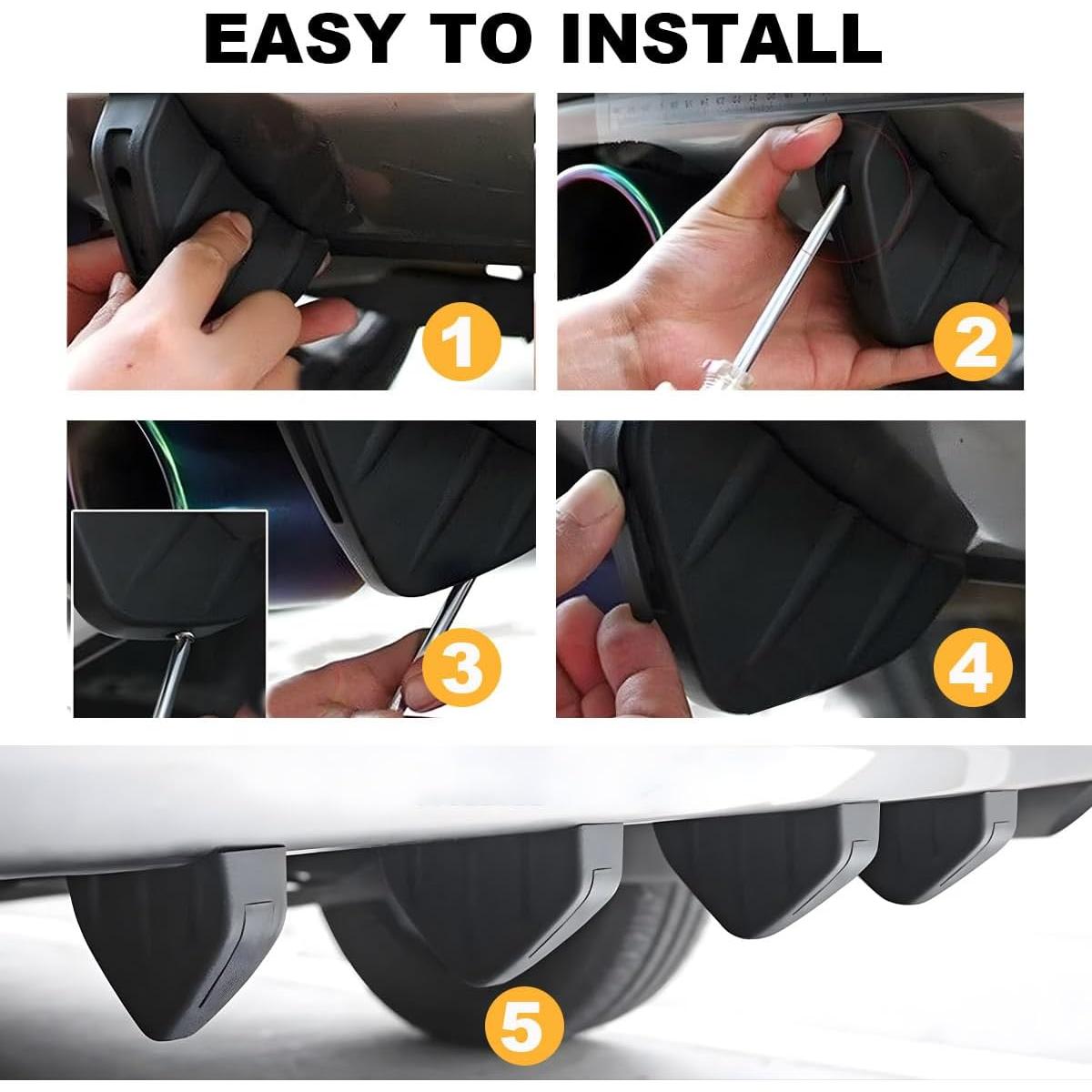 EASY TO INSTALL

1

2

3

4

5