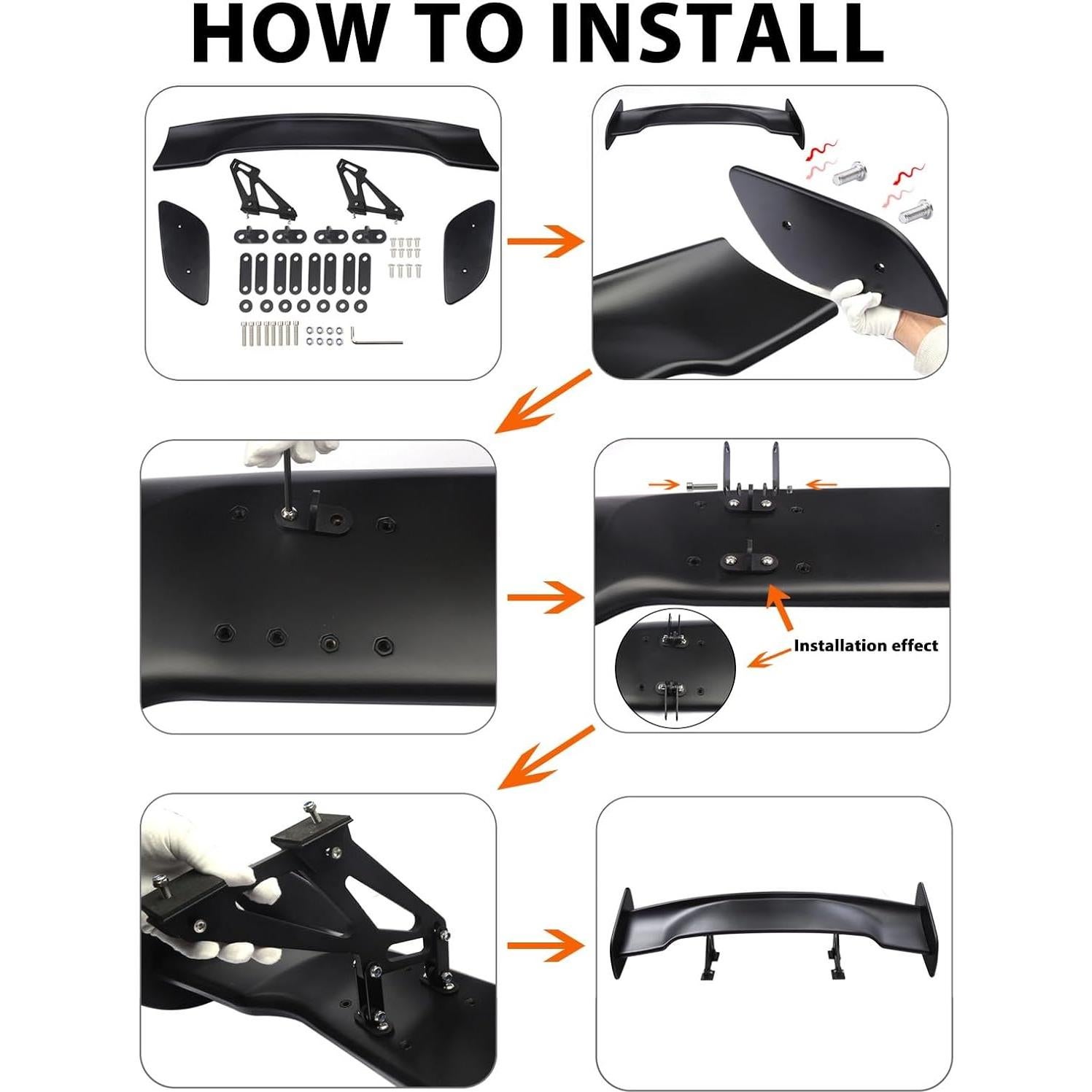 HOW TO INSTALL

Installation effect