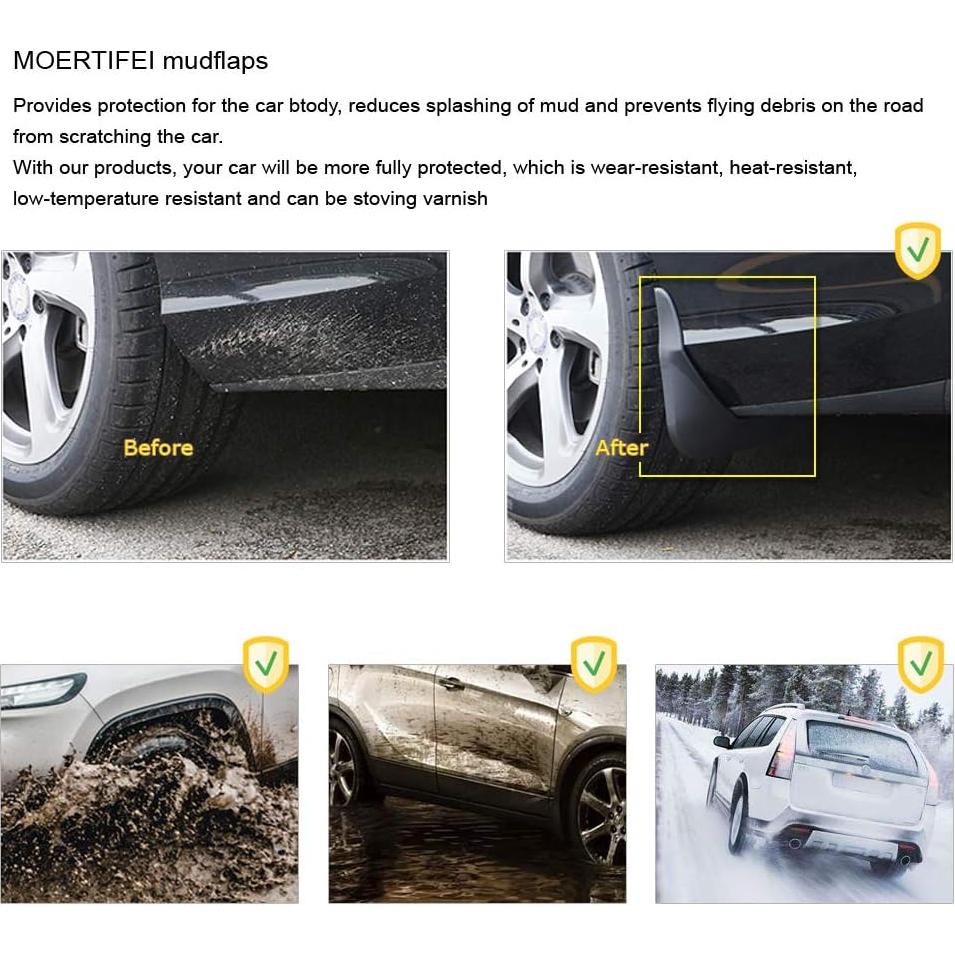 MOERTIFEI mudflaps

Provides protection for the car btody, reduces splashing of mud and prevents flying debris on the road from scratching the car.
With our products, your car will be more fully protected, which is wear-resistant, heat-resistant, low-temperature resistant and can be stoving varnish

Before

After