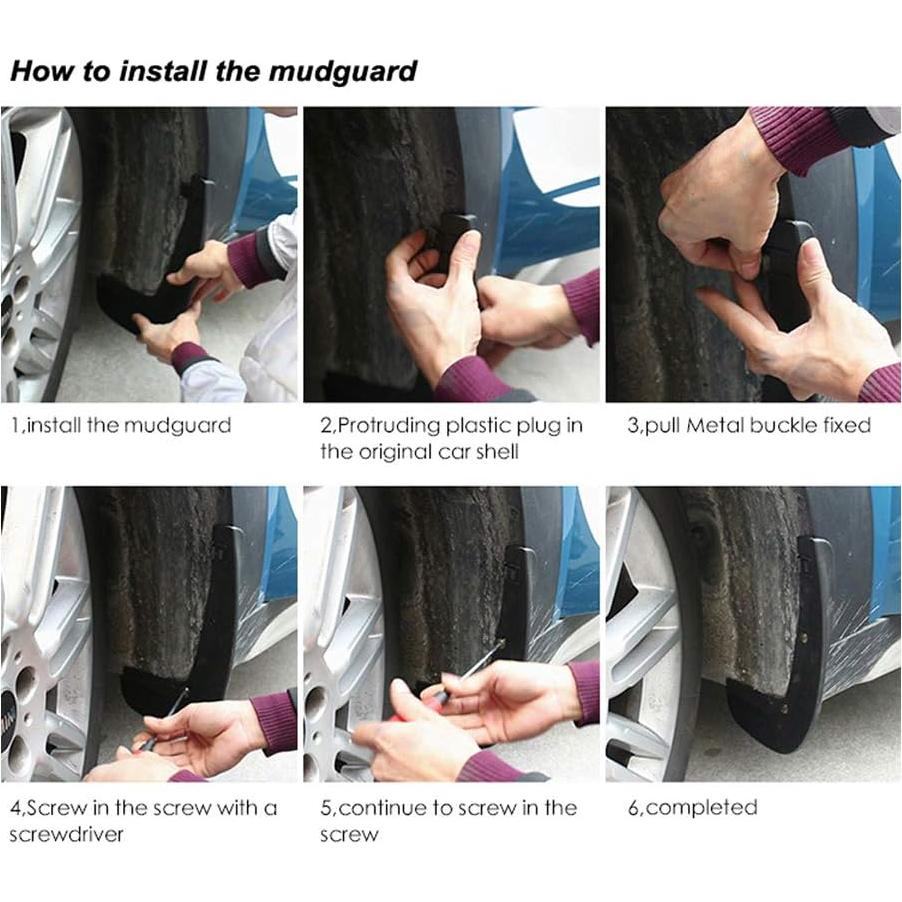 How to install the mudguard

1,install the mudguard

2,Protruding plastic plug in the original car shell

3,pull Metal buckle fixed

4,Screw in the screw with a screwdriver

5,continue to screw in the screw

6,completed