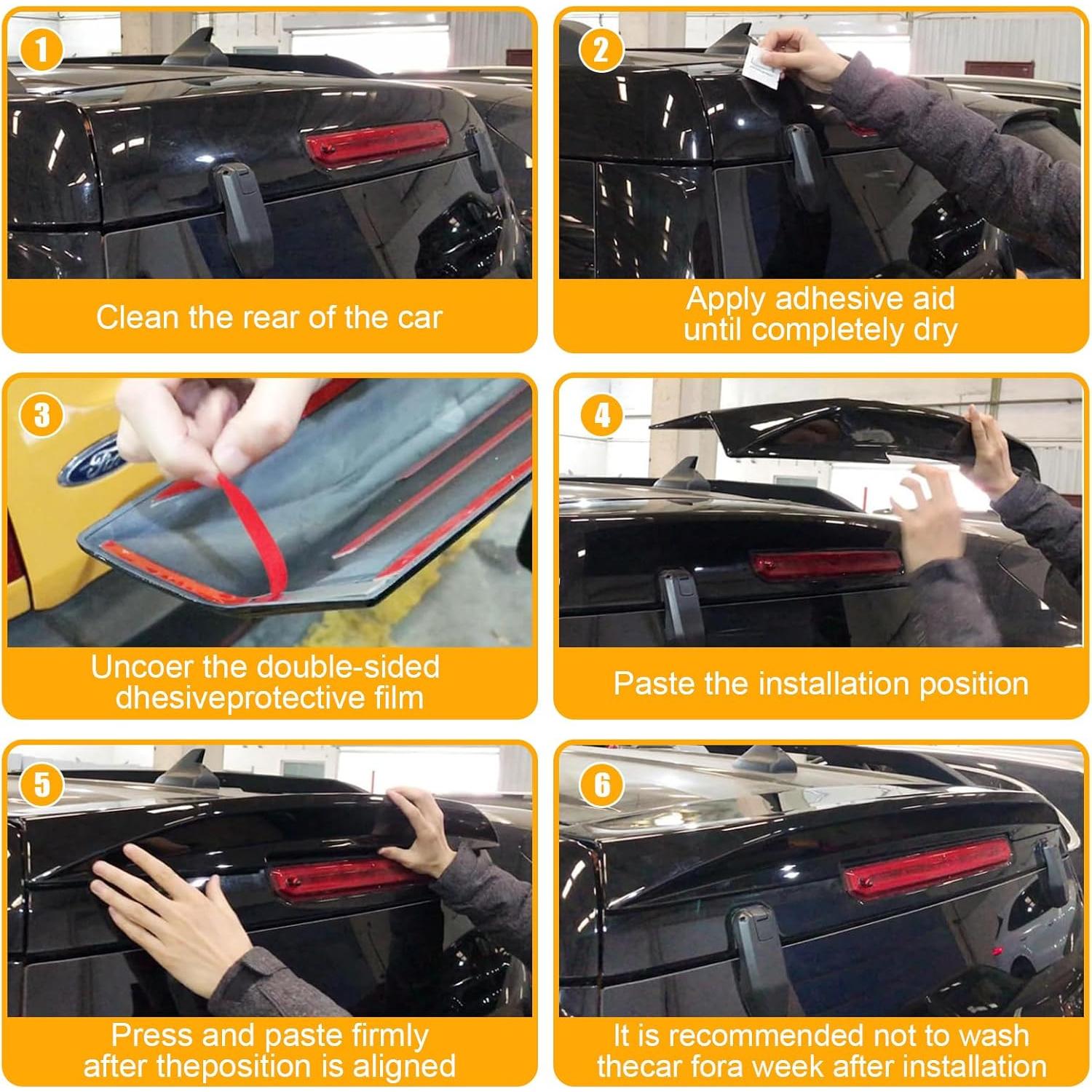 1

Clean the rear of the car

2

Apply adhesive aid until completely dry

3

Uncoer the double-sided dhesiveprotective film

4

Paste the installation position

5

Press and paste firmly after theposition is aligned

6

It is recommended not to wash thecar fora week after installation