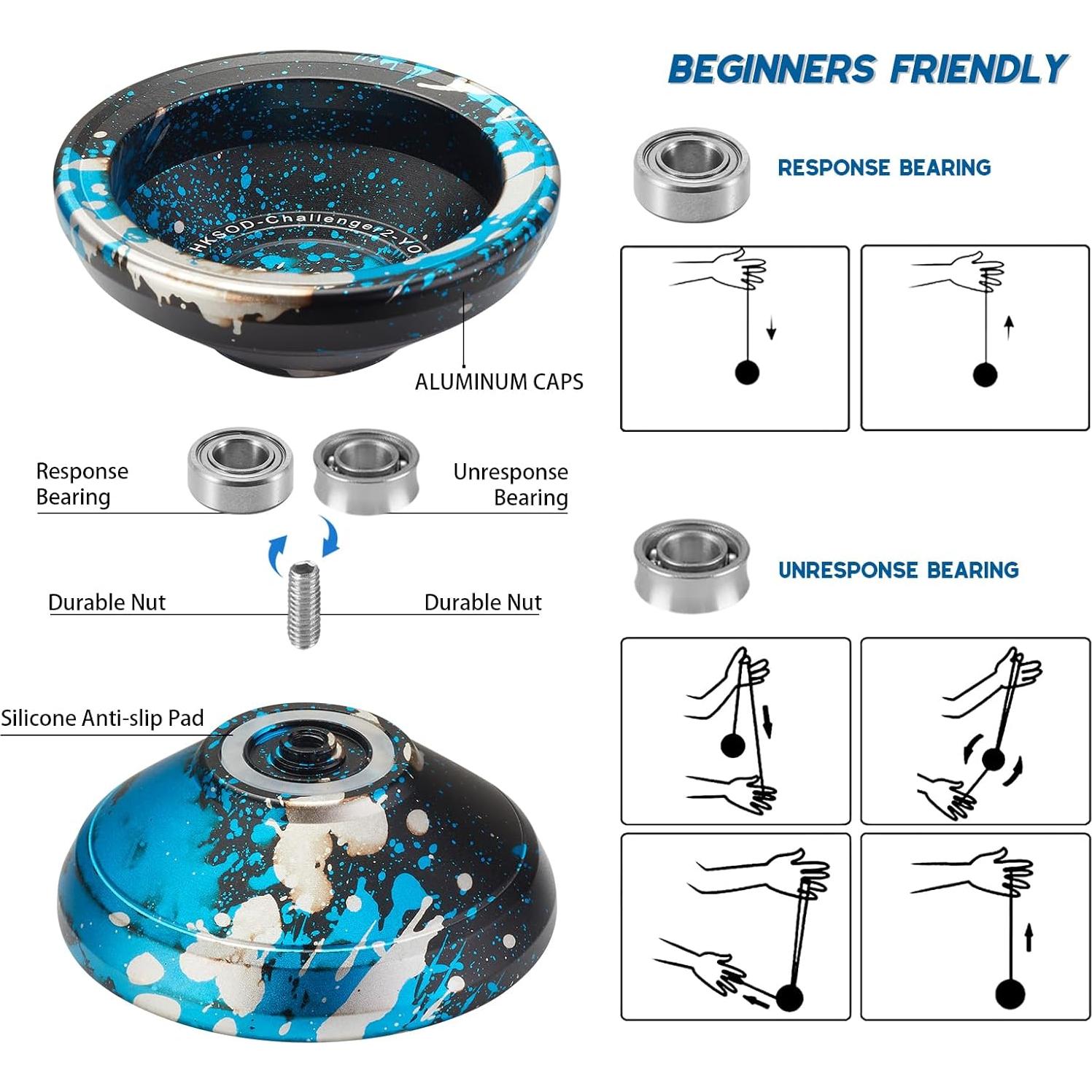 BEGINNERS FRIENDLY

HKSOD-Challenger2-YO

ALUMINUM CAPS

RESPONSE BEARING

Response Bearing

Unresponse Bearing

Durable Nut

Durable Nut

UNRESPONSE BEARING

Silicone Anti-slip Pad