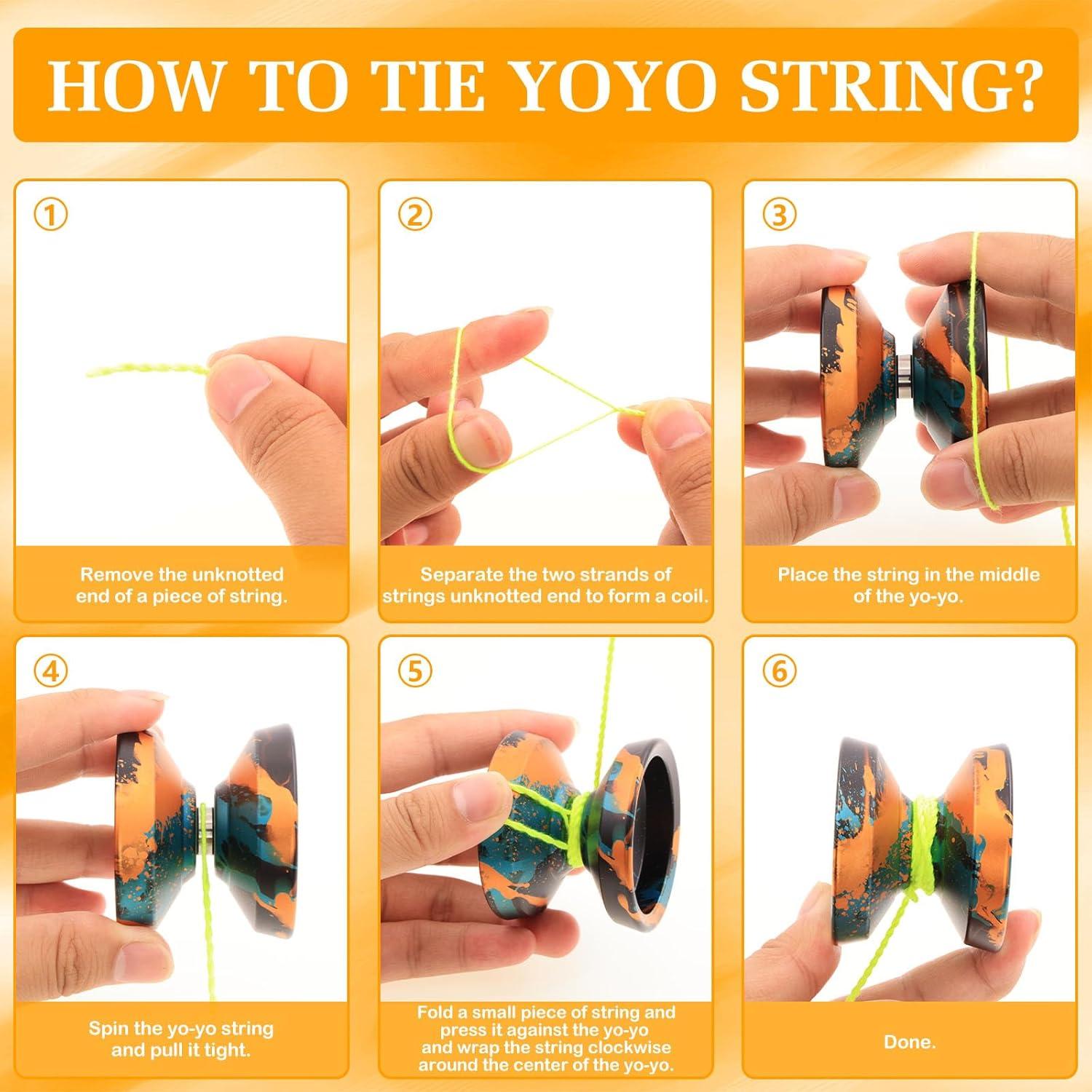 HOW TO TIE YOYO STRING?

①

Remove the unknotted end of a piece of string.

②

Separate the two strands of strings unknotted end to form a coil.

③

Place the string in the middle of the yo-yo.

④

Spin the yo-yo string and pull it tight.

⑤

Fold a small piece of string and press it against the yo-yo and wrap the string clockwise around the center of the yo-yo.

⑥

Done.