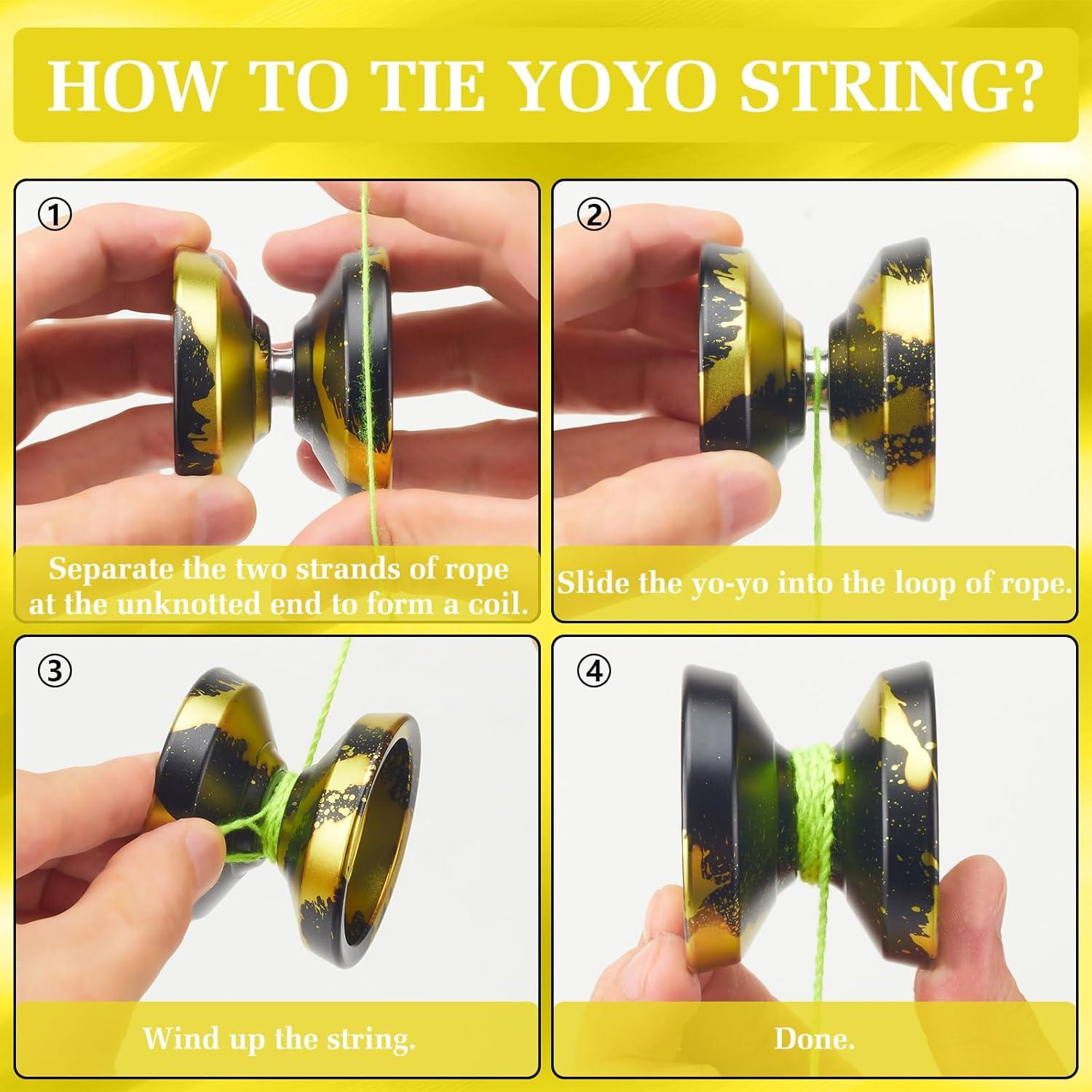 HOW TO TIE YOYO STRING?

①

Separate the two strands of rope at the unknotted end to form a coil.

②

Slide the yo-yo into the loop of rope.

③

Wind up the string.

④

Done.