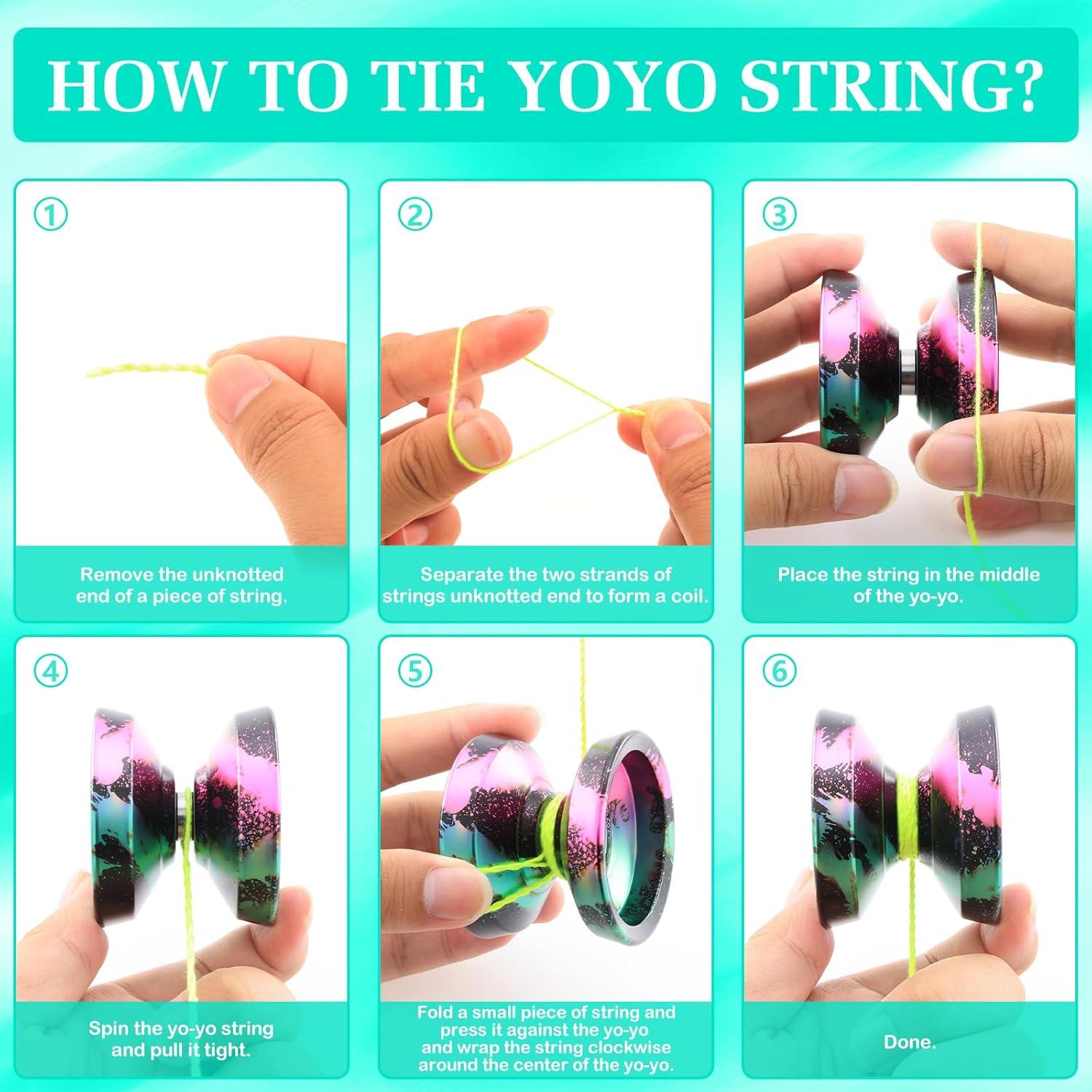 HOW TO TIE YOYO STRING?

①

Remove the unknotted end of a piece of string.

②

Separate the two strands of strings unknotted end to form a coil.

③

Place the string in the middle of the yo-yo.

④

Spin the yo-yo string and pull it tight.

⑤

Fold a small piece of string and press it against the yo-yo and wrap the string clockwise around the center of the yo-yo.

⑥

Done.