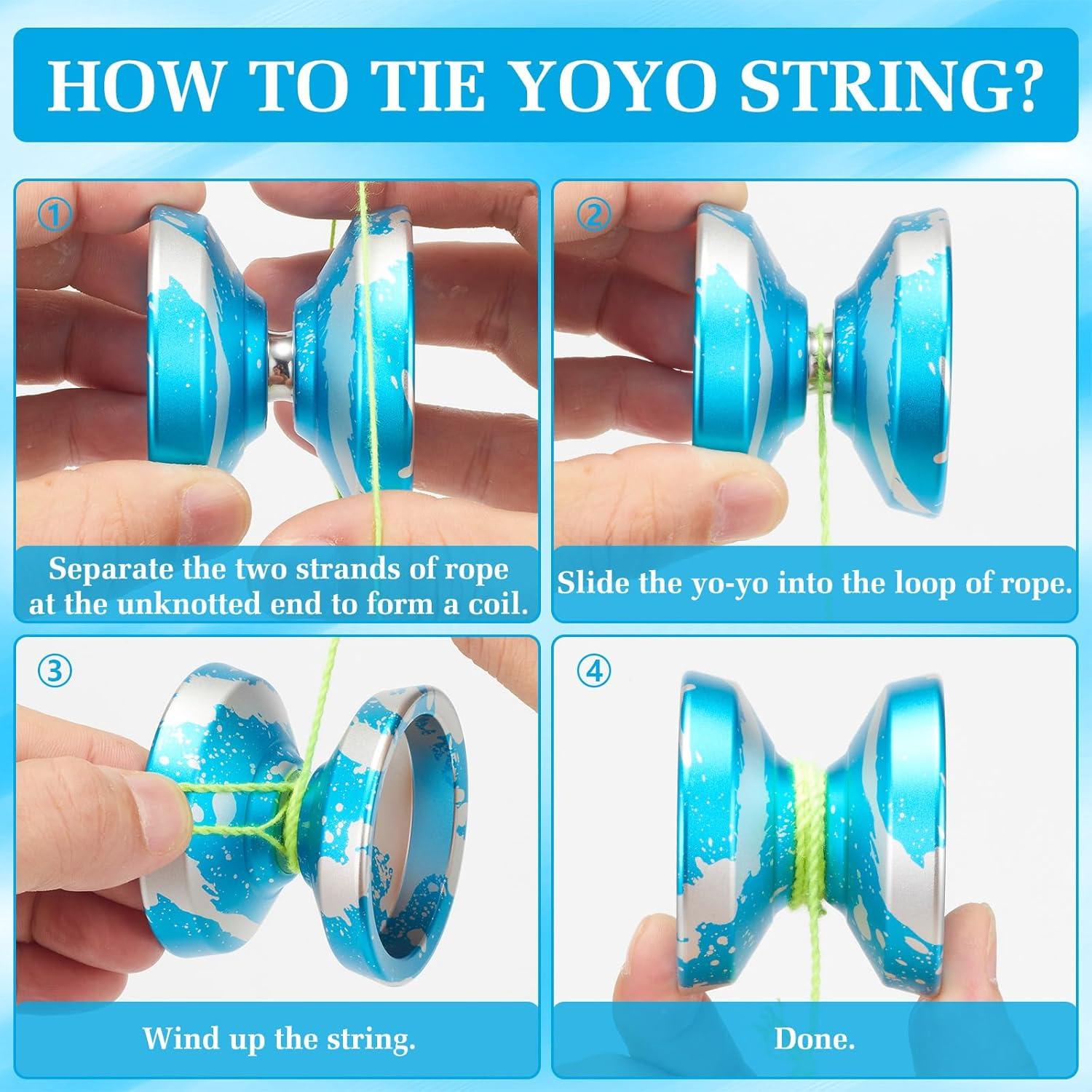 HOW TO TIE YOYO STRING?

①

Separate the two strands of rope at the unknotted end to form a coil.

②

Slide the yo-yo into the loop of rope.

③

Wind up the string.

④

Done.