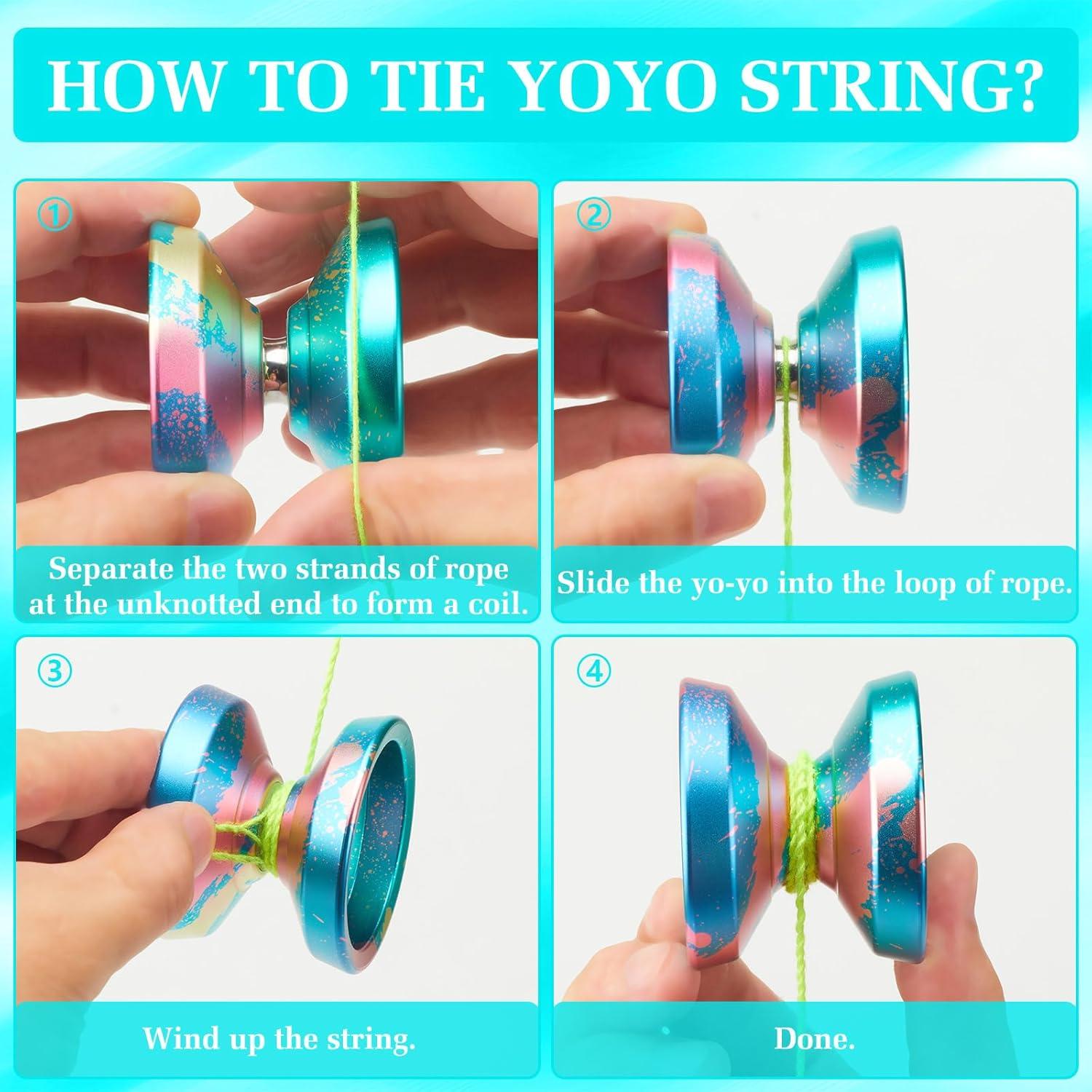 HOW TO TIE YOYO STRING?

①

Separate the two strands of rope at the unknotted end to form a coil.

②

Slide the yo-yo into the loop of rope.

③

Wind up the string.

④

Done.