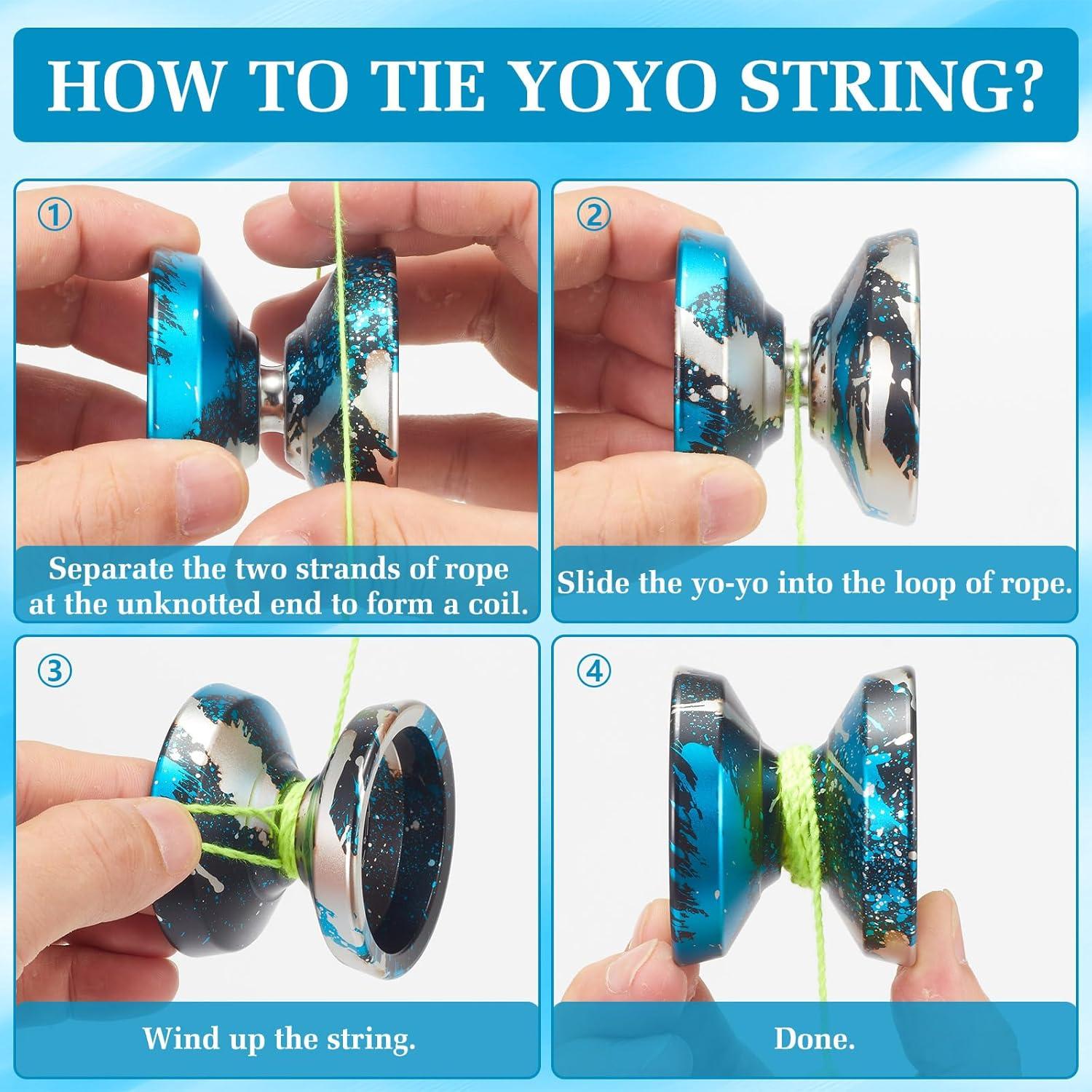 HOW TO TIE YOYO STRING?

①

Separate the two strands of rope at the unknotted end to form a coil.

②

Slide the yo-yo into the loop of rope.

③

Wind up the string.

④

Done.