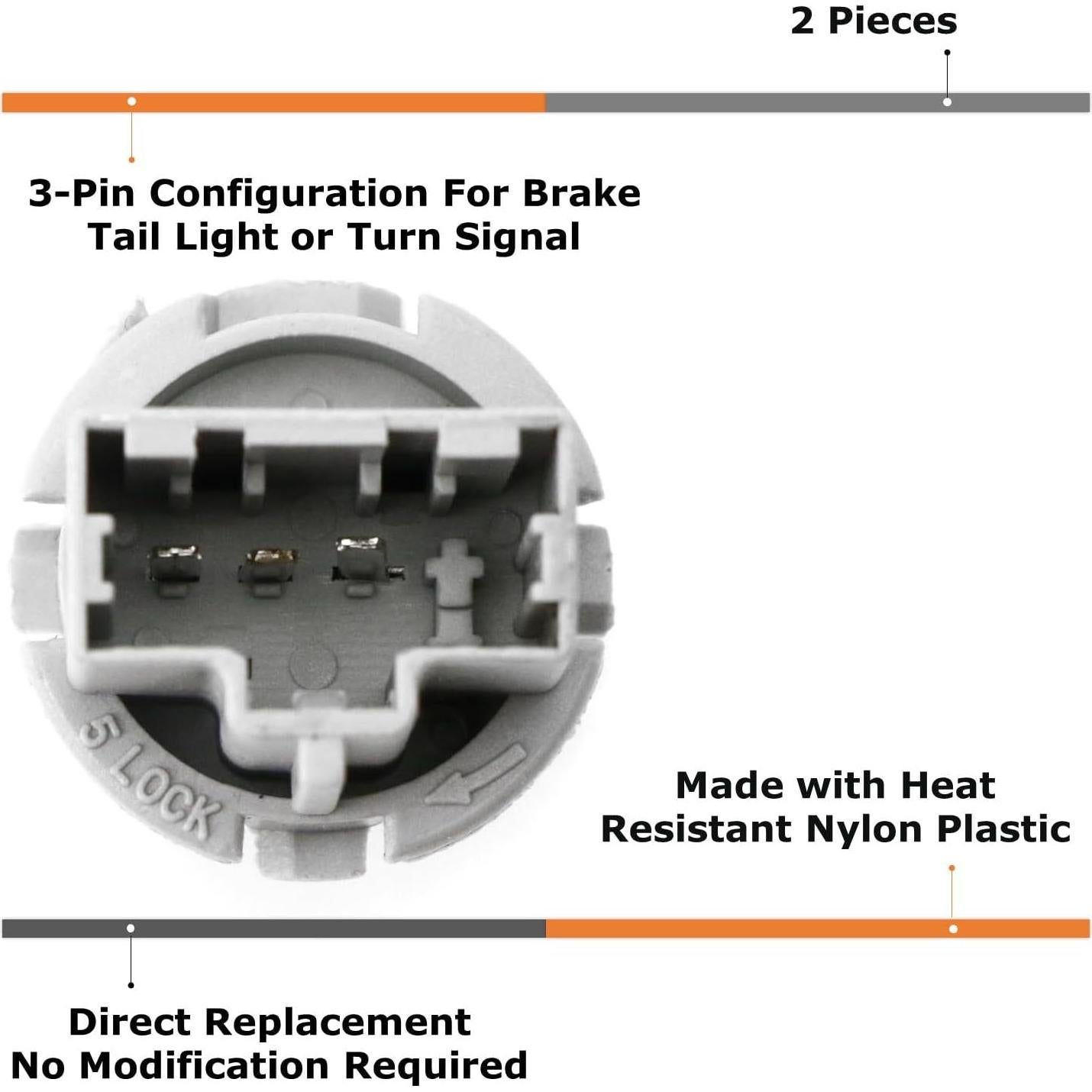 2 Pieces

3-Pin Configuration For Brake Tail Light or Turn Signal

5 LOCK

Made with Heat Resistant Nylon Plastic

Direct Replacement No Modification Required