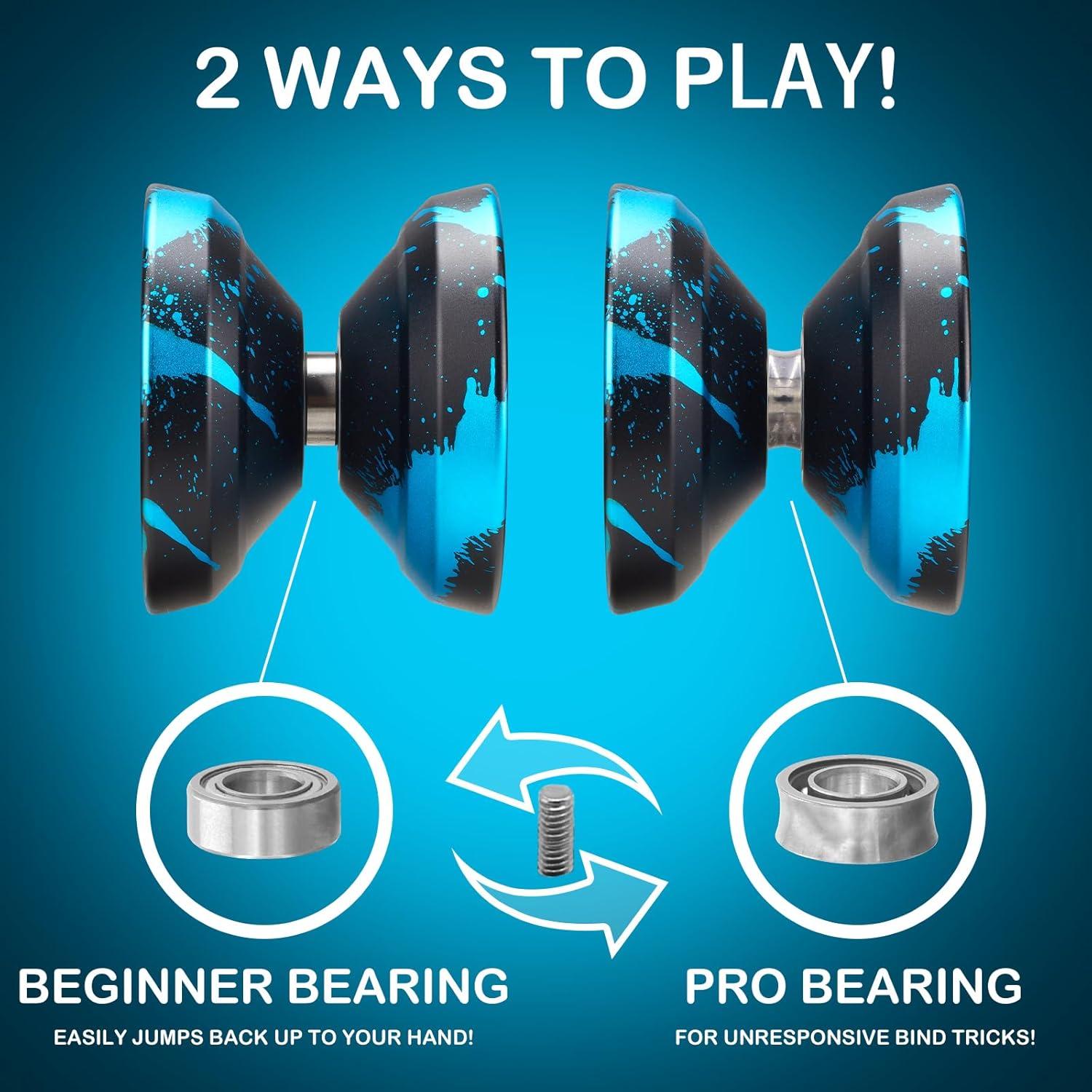 2 WAYS TO PLAY!

BEGINNER BEARING

EASILY JUMPS BACK UP TO YOUR HAND!

PRO BEARING

FOR UNRESPONSIVE BIND TRICKS!