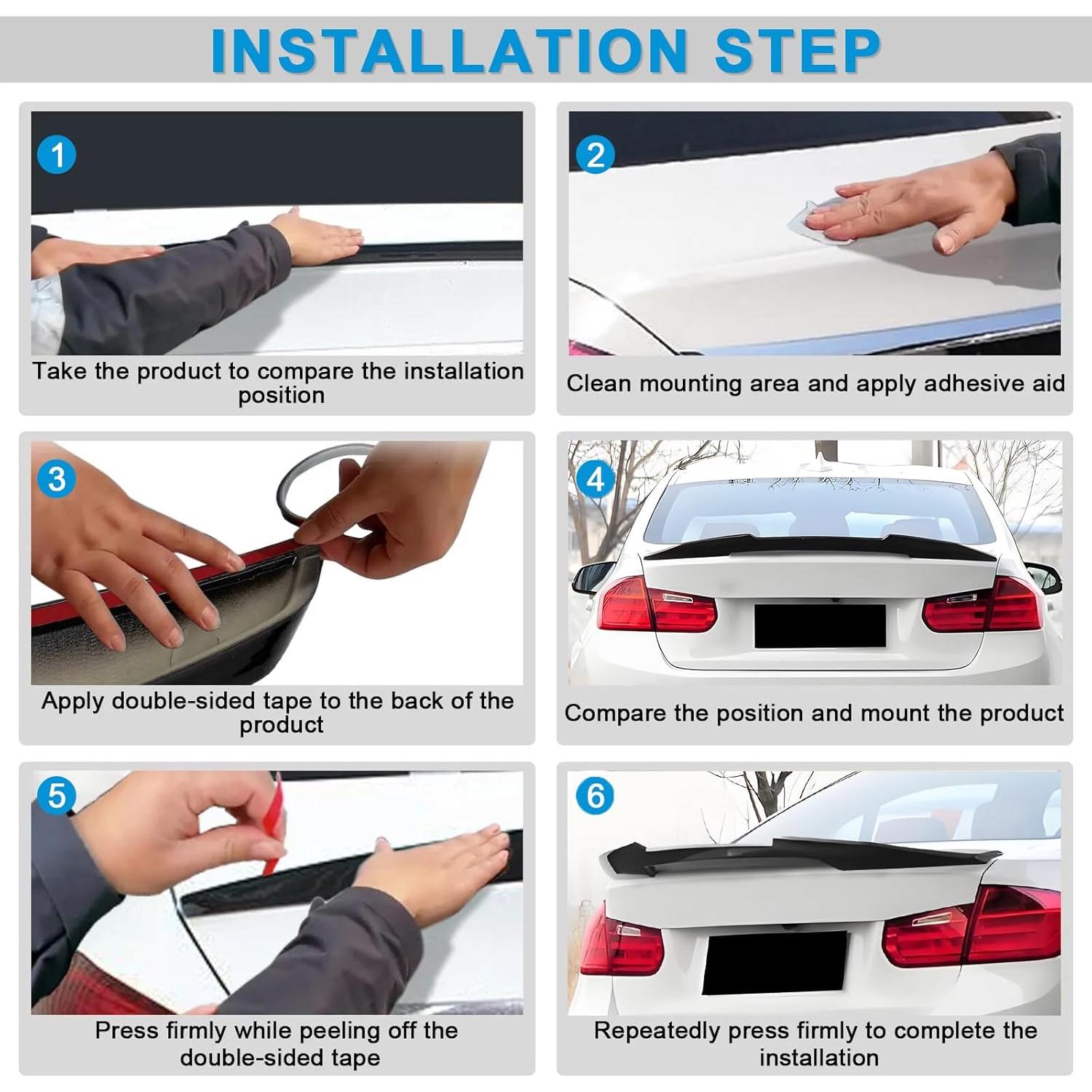 INSTALLATION STEP

1

Take the product to compare the installation position

2

Clean mounting area and apply adhesive aid

3

Apply double-sided tape to the back of the product

4

Compare the position and mount the product

5

Press firmly while peeling off the double-sided tape

6

Repeatedly press firmly to complete the installation