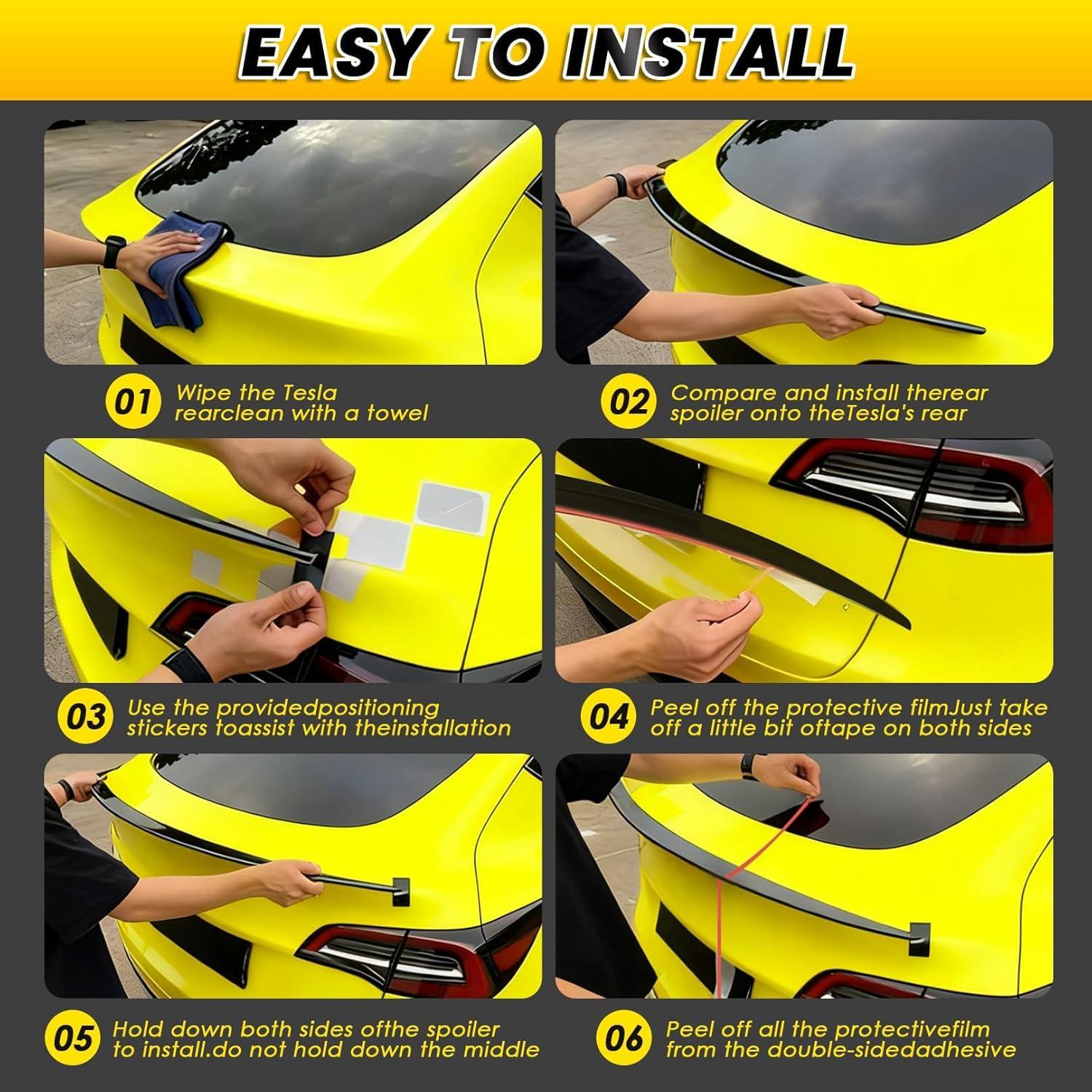 EASY TO INSTALL

01 Wipe the Tesla rearclean with a towel

02 Compare and install therear spoiler onto theTesla's rear

03 Use the providedpositioning stickers toassist with theinstallation

04 Peel off the protective filmJust take off a little bit oftape on both sides

05 Hold down both sides ofthe spoiler to install.do not hold down the middle

06 Peel off all the protectivefilm from the double-sidedadhesive