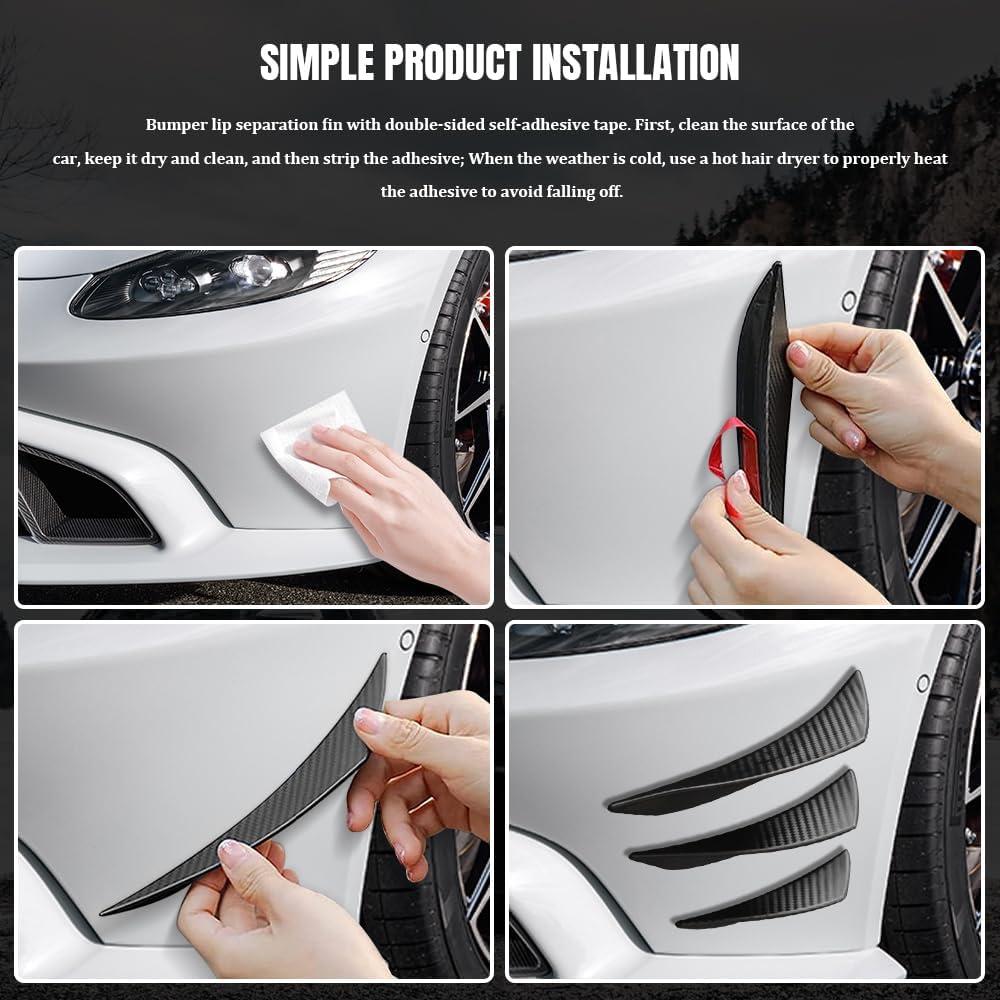 SIMPLE PRODUCT INSTALLATION

Bumper lip separation fin with double-sided self-adhesive tape. First, clean the surface of the car, keep it dry and clean, and then strip the adhesive; When the weather is cold, use a hot hair dryer to properly heat the adhesive to avoid falling off.