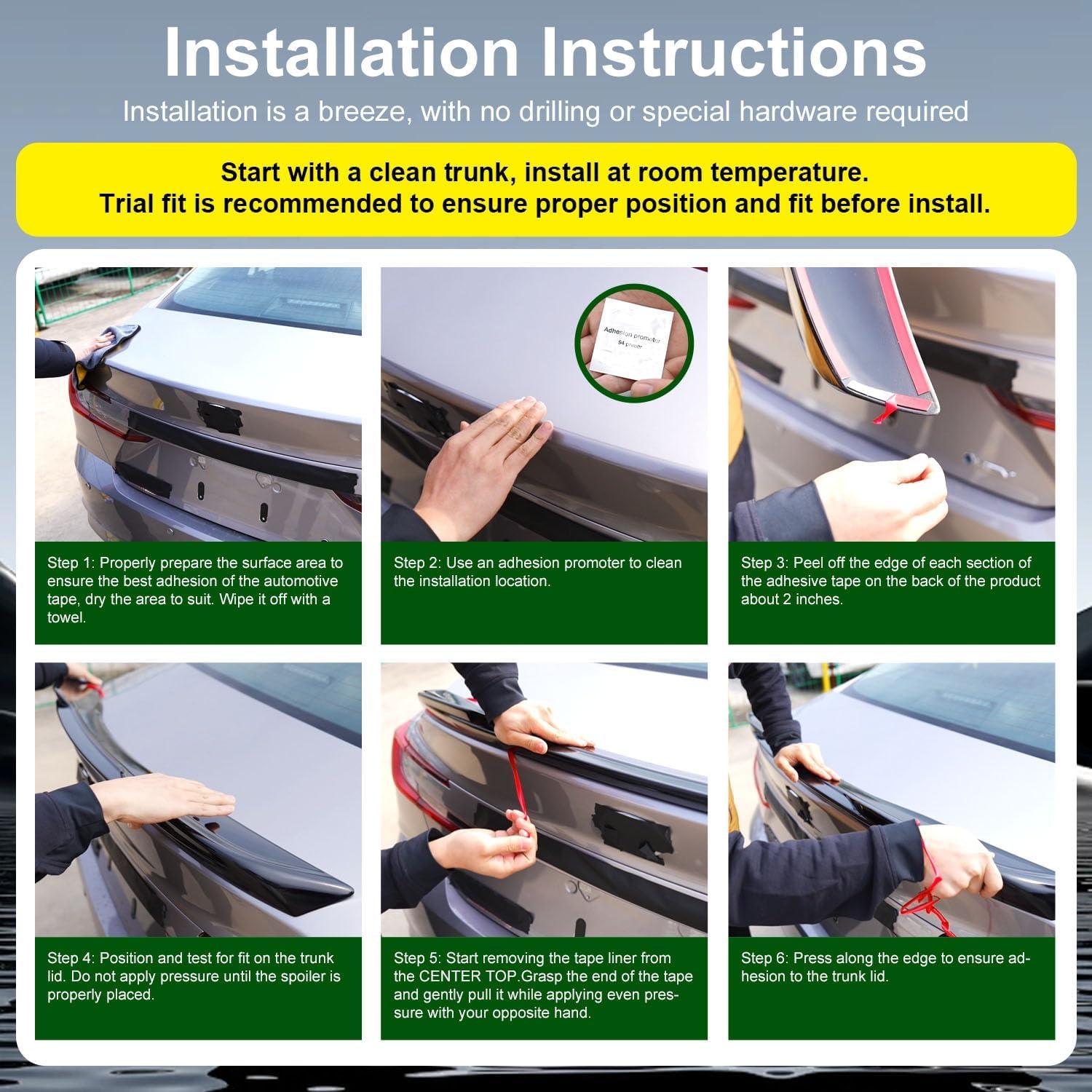 Installation Instructions

Installation is a breeze, with no drilling or special hardware required

Start with a clean trunk, install at room temperature.
Trial fit is recommended to ensure proper position and fit before install.

Adhesion promoter
94 primer

Step 1: Properly prepare the surface area to ensure the best adhesion of the automotive tape, dry the area to suit. Wipe it off with a towel.

Step 2: Use an adhesion promoter to clean the installation location.

Step 3: Peel off the edge of each section of the adhesive tape on the back of the product about 2 inches.

Step 4: Position and test for fit on the trunk lid. Do not apply pressure until the spoiler is properly placed.

Step 5: Start removing the tape liner from the CENTER TOP.Grasp the end of the tape and gently pull it while applying even pressure with your opposite hand.

Step 6: Press along the edge to ensure adhesion to the trunk lid.